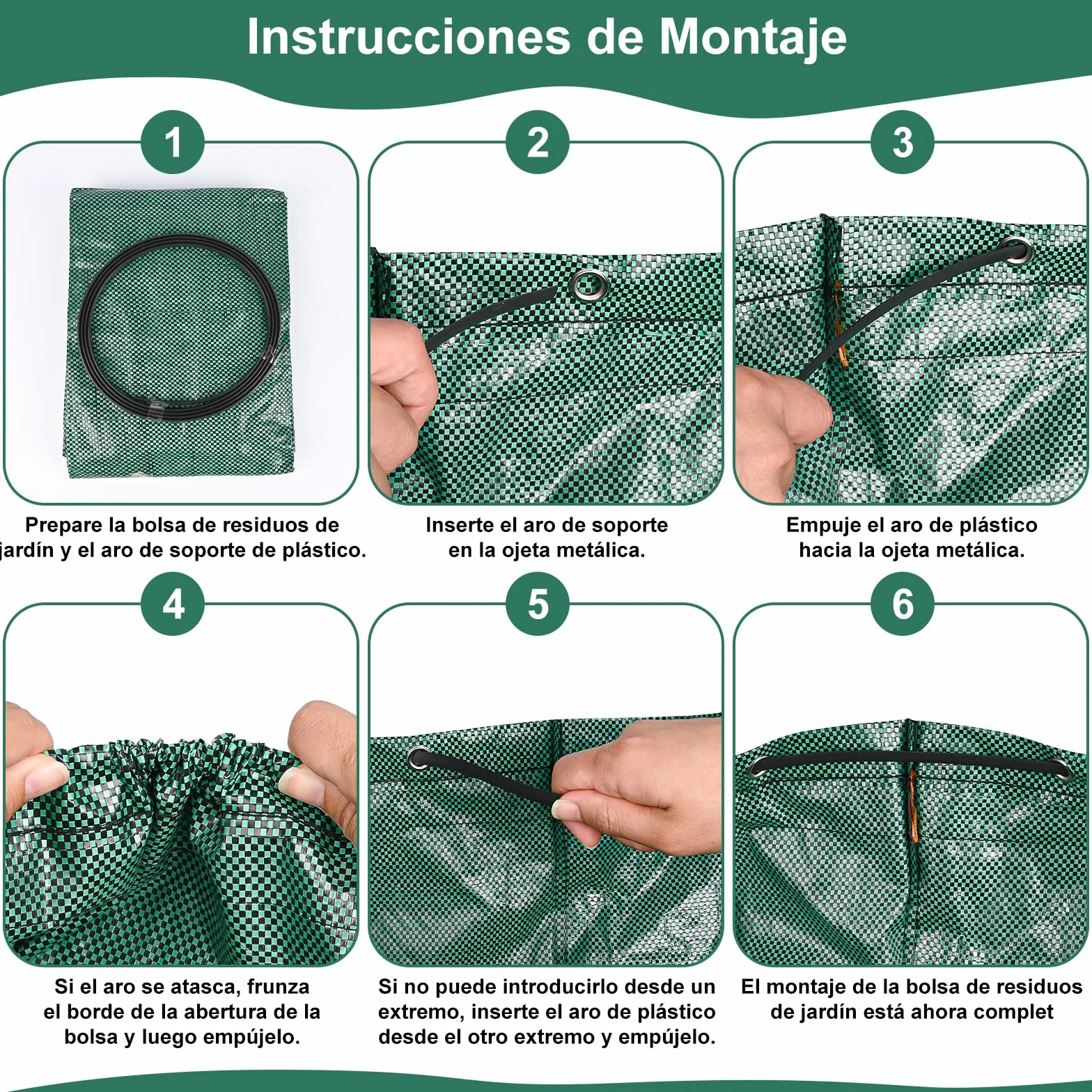 Instrucciones de Montaje

1

Prepare la bolsa de residuos de jardín y el aro de soporte de plástico.

2

Inserte el aro de soporte en la ojeta metálica.

3

Empuje el aro de plástico hacia la ojeta metálica.

4

Si el aro se atasca, frunza el borde de la abertura de la bolsa y luego empújelo.

5

Si no puede introducirlo desde un extremo, inserte el aro de plástico desde el otro extremo y empújelo.

6

El montaje de la bolsa de residuos de jardín está ahora complet