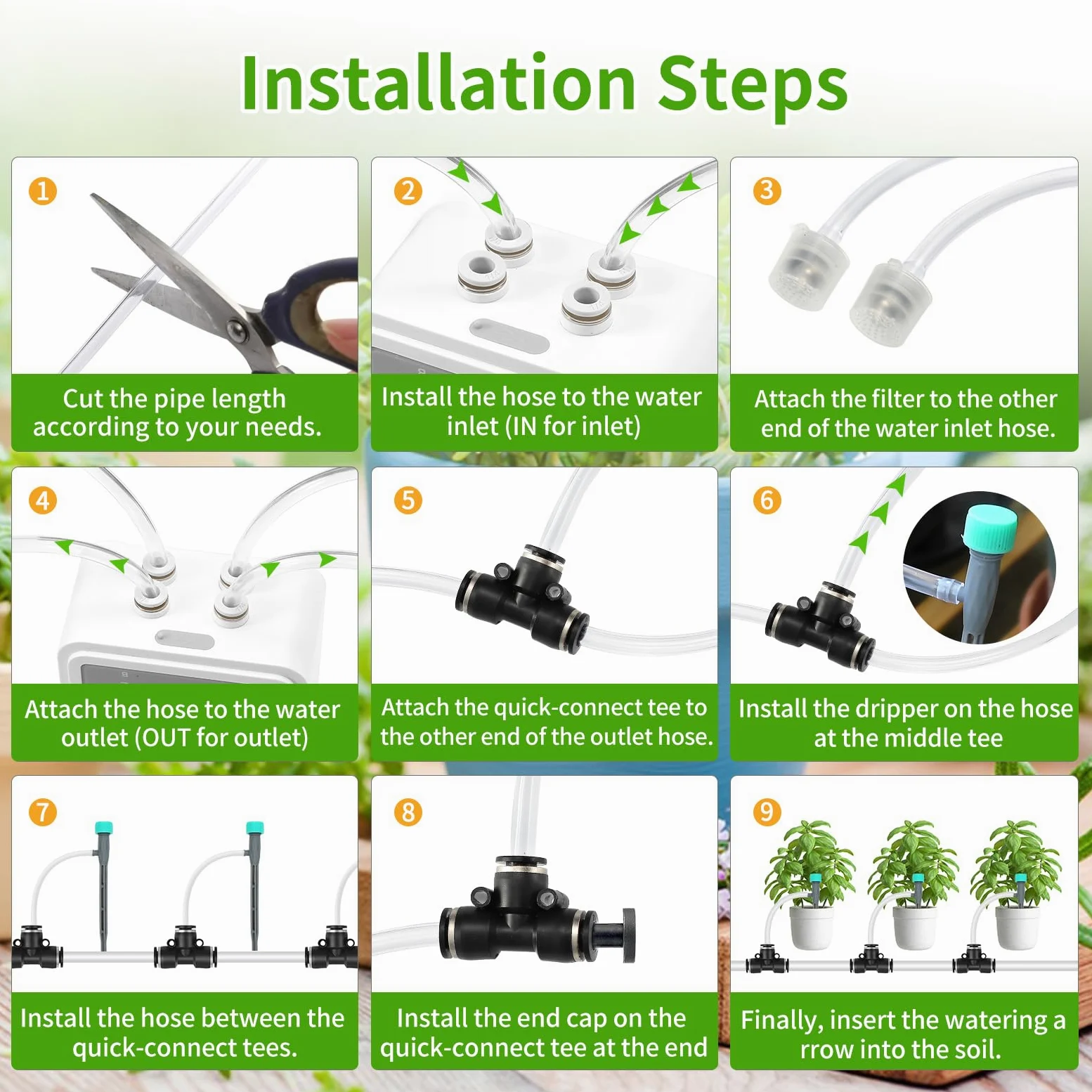 Installation Steps

1
Cut the pipe length according to your needs.

2
Install the hose to the water inlet (IN for inlet)

3
Attach the filter to the other end of the water inlet hose.

4
Attach the hose to the water outlet (OUT for outlet)

5
Attach the quick-connect tee to the other end of the outlet hose.

6
Install the dripper on the hose at the middle tee

7
Install the hose between the quick-connect tees.

8
Install the end cap on the quick-connect tee at the end

9
Finally, insert the watering a rrow into the soil.