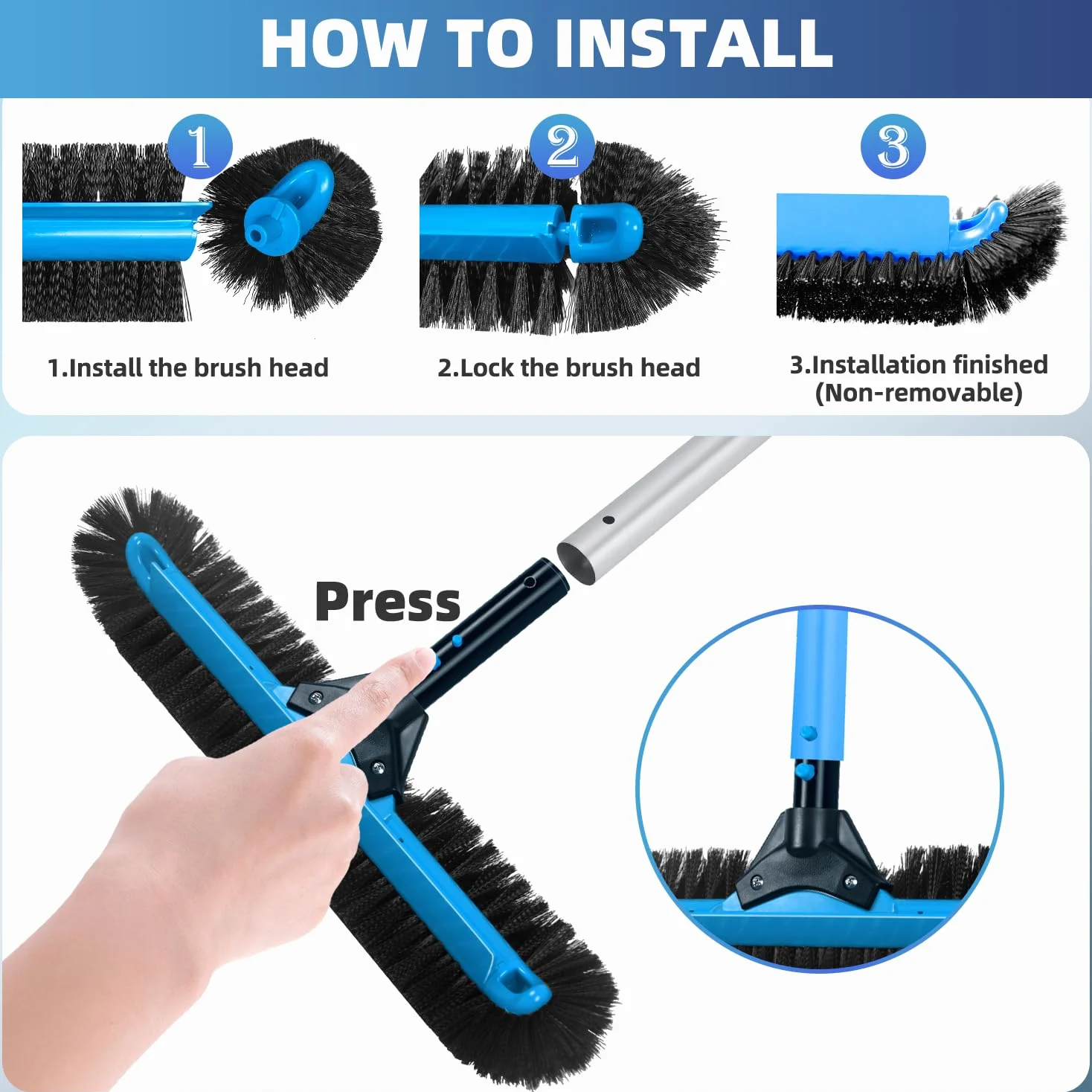 HOW TO INSTALL

1

2

3

1.Install the brush head

2.Lock the brush head

3.Installation finished (Non-removable)

Press