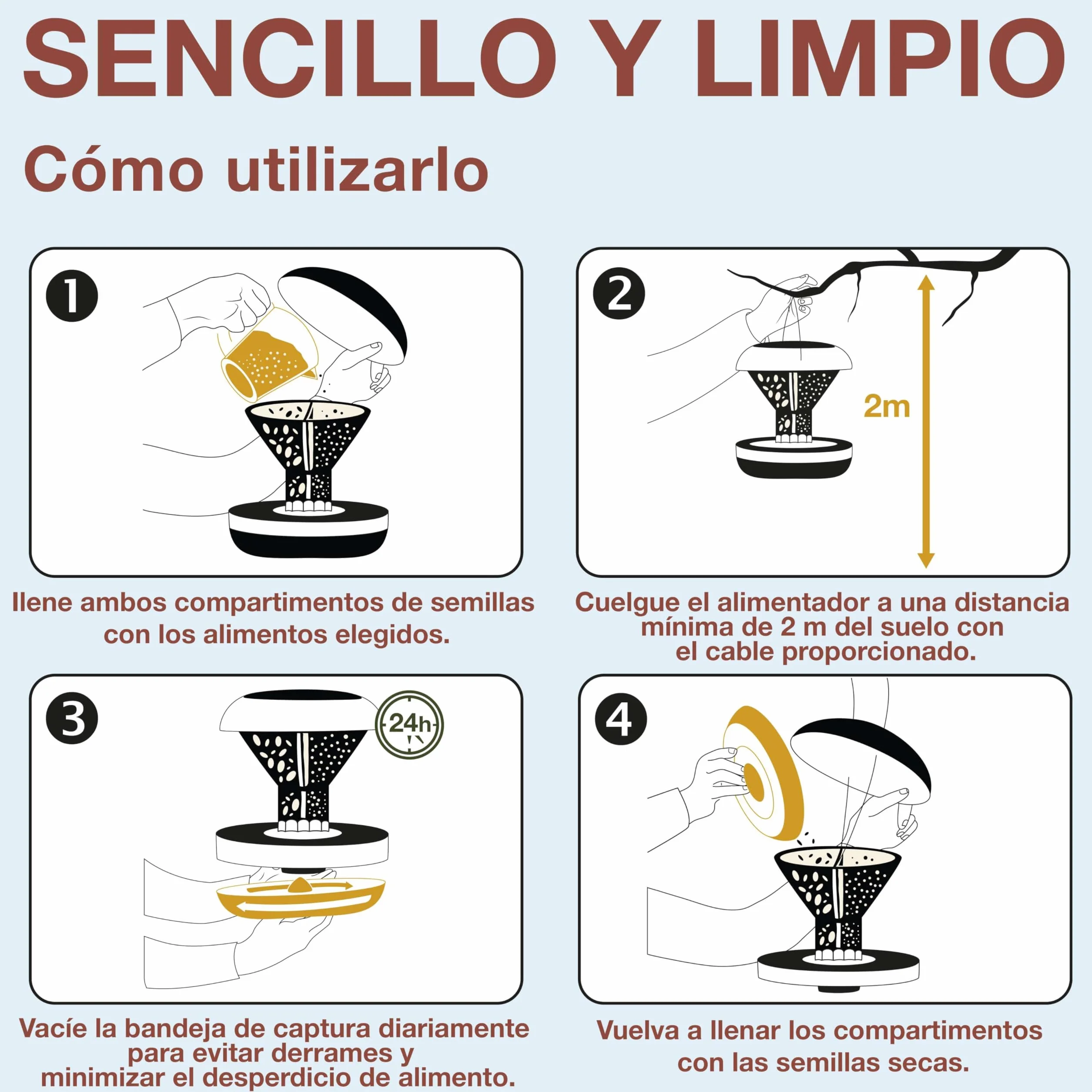 SENCILLO Y LIMPIO

Cómo utilizarlo

1

llene ambos compartimentos de semillas con los alimentos elegidos.

2

2m

Cuelgue el alimentador a una distancia mínima de 2 m del suelo con el cable proporcionado.

3

24h

Vacíe la bandeja de captura diariamente para evitar derrames y minimizar el desperdicio de alimento.

4

Vuelva a llenar los compartimentos con las semillas secas.