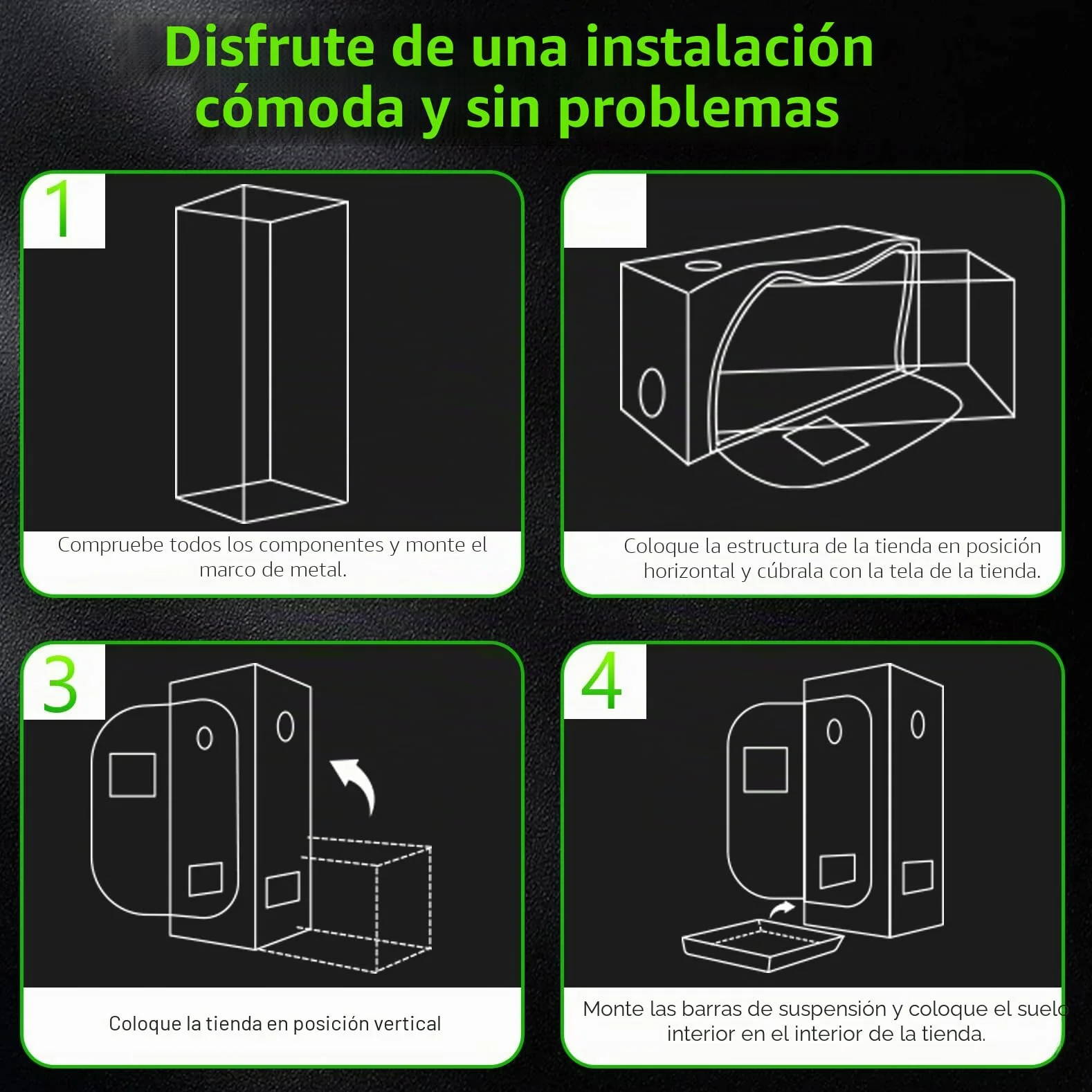 Disfrute de una instalación cómoda y sin problemas

1

Compruebe todos los componentes y monte el marco de metal.

Coloque la estructura de la tienda en posición horizontal y cúbrala con la tela de la tienda.

3

Coloque la tienda en posición vertical

4

Monte las barras de suspensión y coloque el suelo interior en el interior de la tienda.