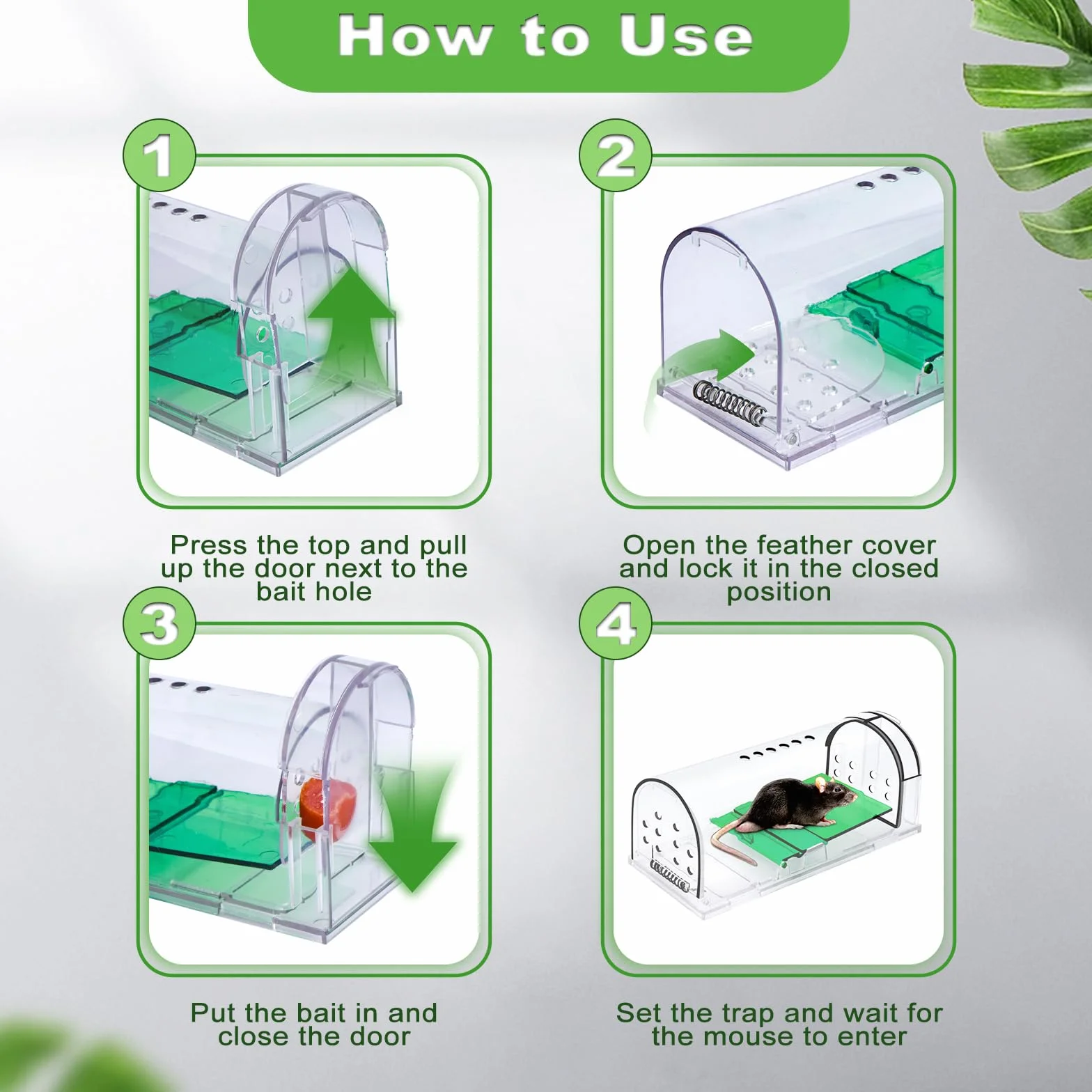 How to Use

1

Press the top and pull up the door next to the bait hole

2

Open the feather cover and lock it in the closed position

3

Put the bait in and close the door

4

Set the trap and wait for the mouse to enter