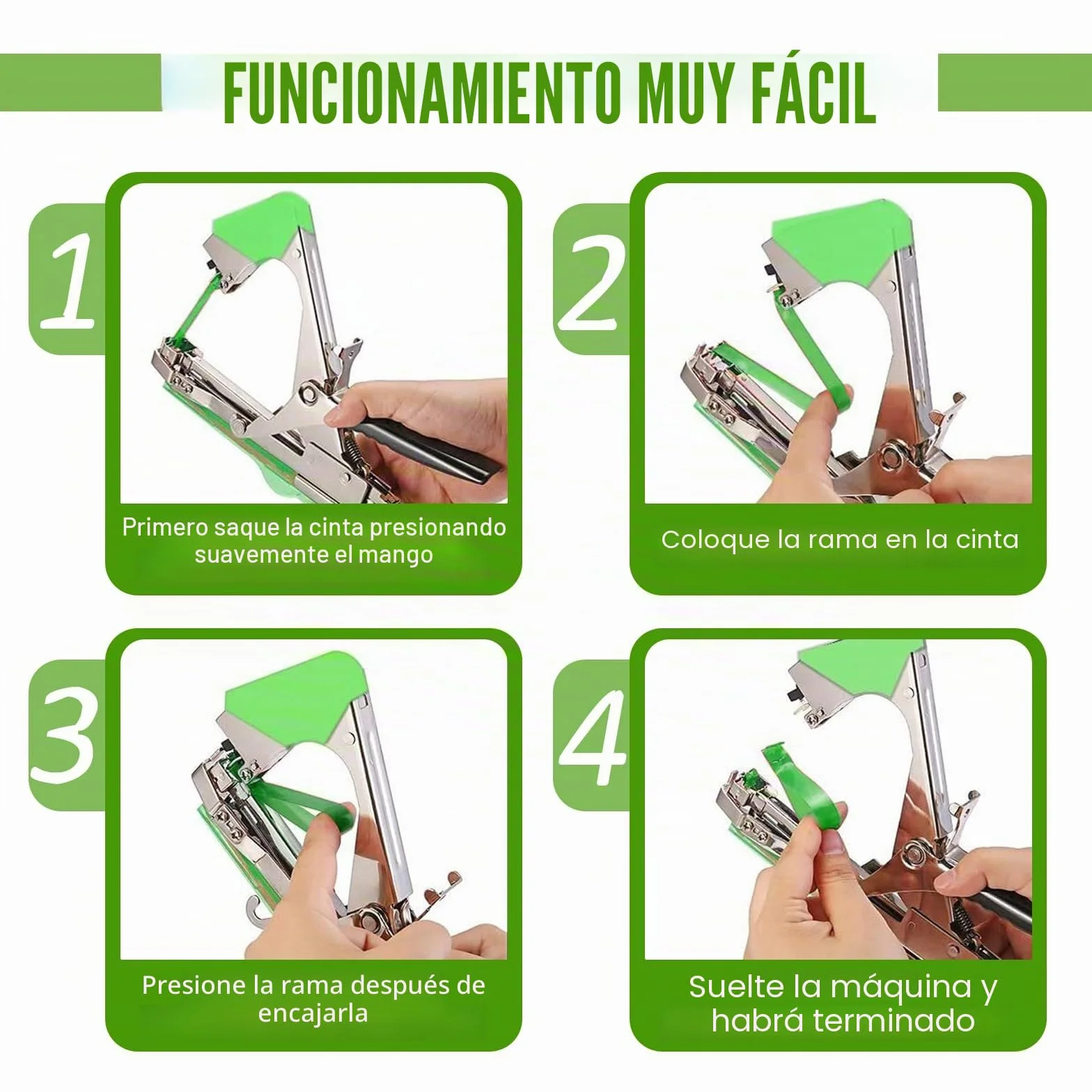 FUNCIONAMIENTO MUY FÁCIL

1

Primero saque la cinta presionando suavemente el mango

2

Coloque la rama en la cinta

3

Presione la rama después de encajarla

4

Suelte la máquina y habrá terminado