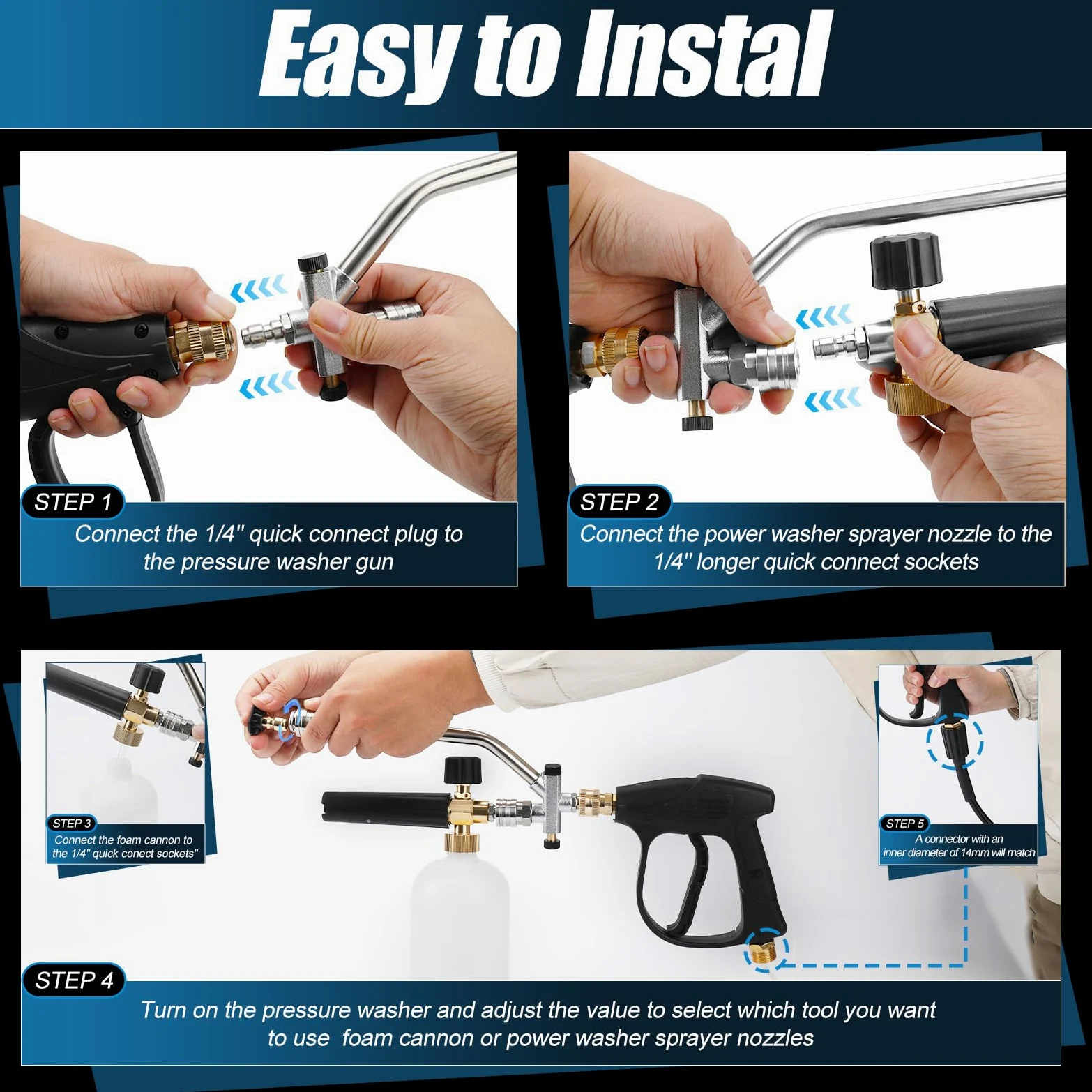 Easy to Instal

STEP 1
Connect the 1/4" quick connect plug to the pressure washer gun

STEP 2
Connect the power washer sprayer nozzle to the 1/4" longer quick connect sockets

STEP 3
Connect the foam cannon to the 1/4" quick conect sockets"

STEP 5
A connector with an inner diameter of 14mm will match

STEP 4
Turn on the pressure washer and adjust the value to select which tool you want to use foam cannon or power washer sprayer nozzles