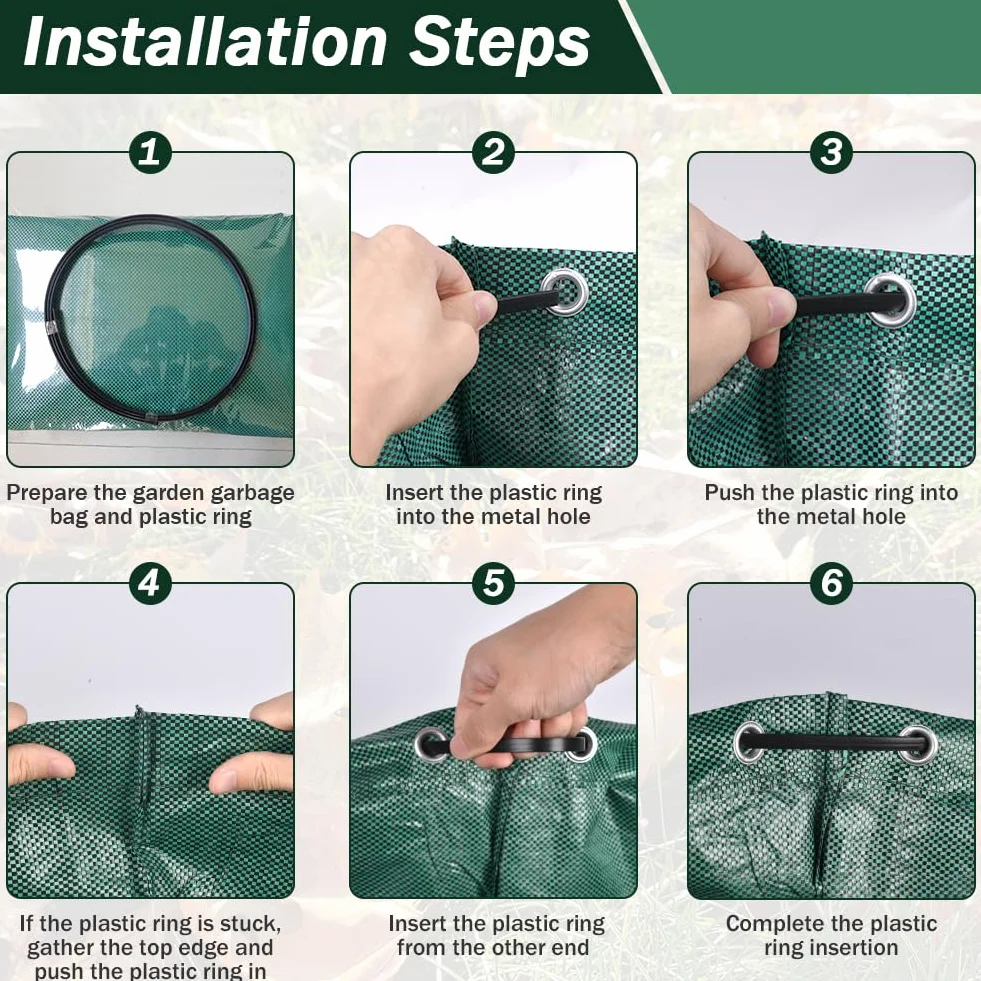 Installation Steps

1

Prepare the garden garbage bag and plastic ring

2

Insert the plastic ring into the metal hole

3

Push the plastic ring into the metal hole

4

If the plastic ring is stuck, gather the top edge and push the plastic ring in

5

Insert the plastic ring from the other end

6

Complete the plastic ring insertion