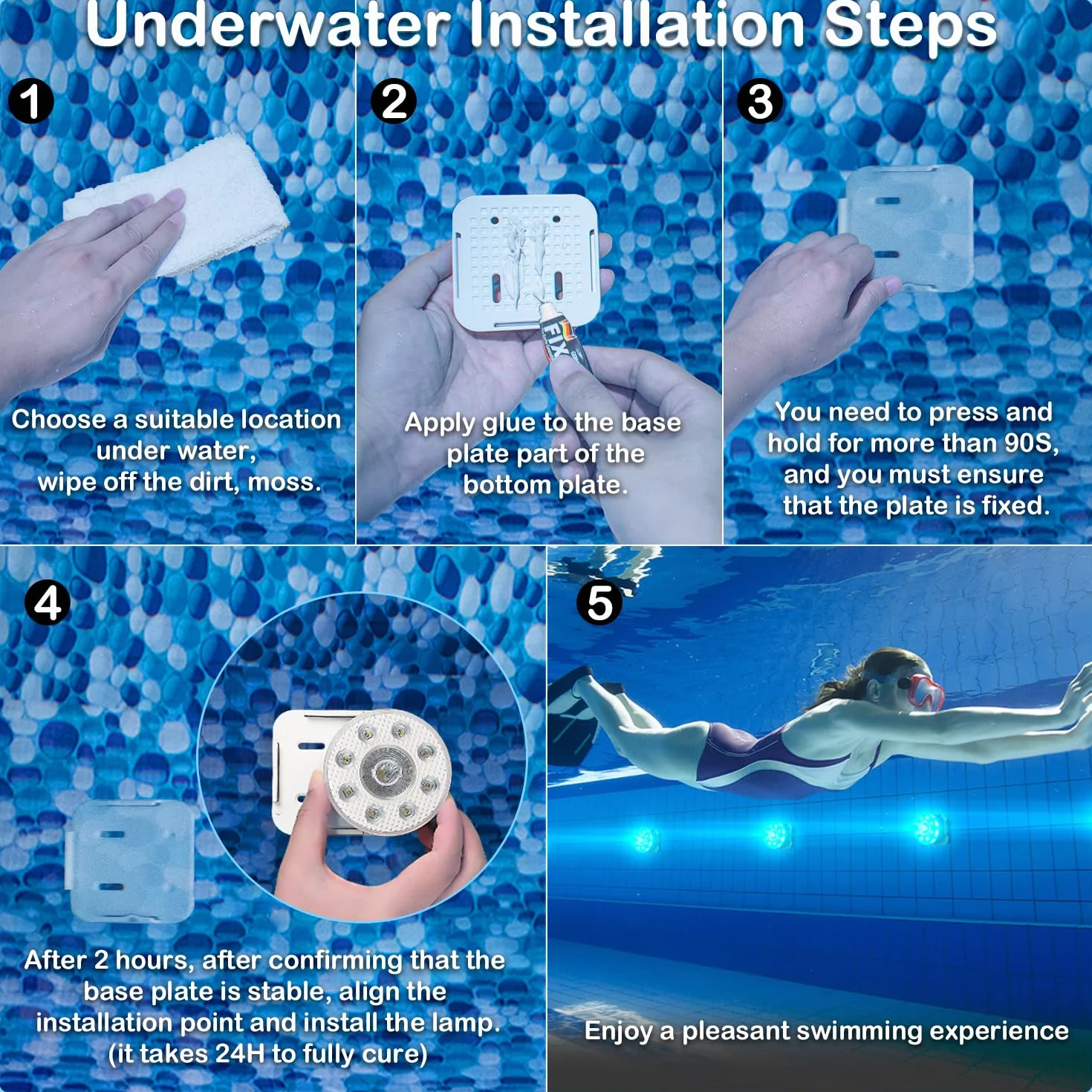 Underwater Installation Steps

1

Choose a suitable location under water, wipe off the dirt, moss.

2

FIX

Apply glue to the base plate part of the bottom plate.

3

You need to press and hold for more than 90S, and you must ensure that the plate is fixed.

4

After 2 hours, after confirming that the base plate is stable, align the installation point and install the lamp. (it takes 24H to fully cure)

5

Enjoy a pleasant swimming experience