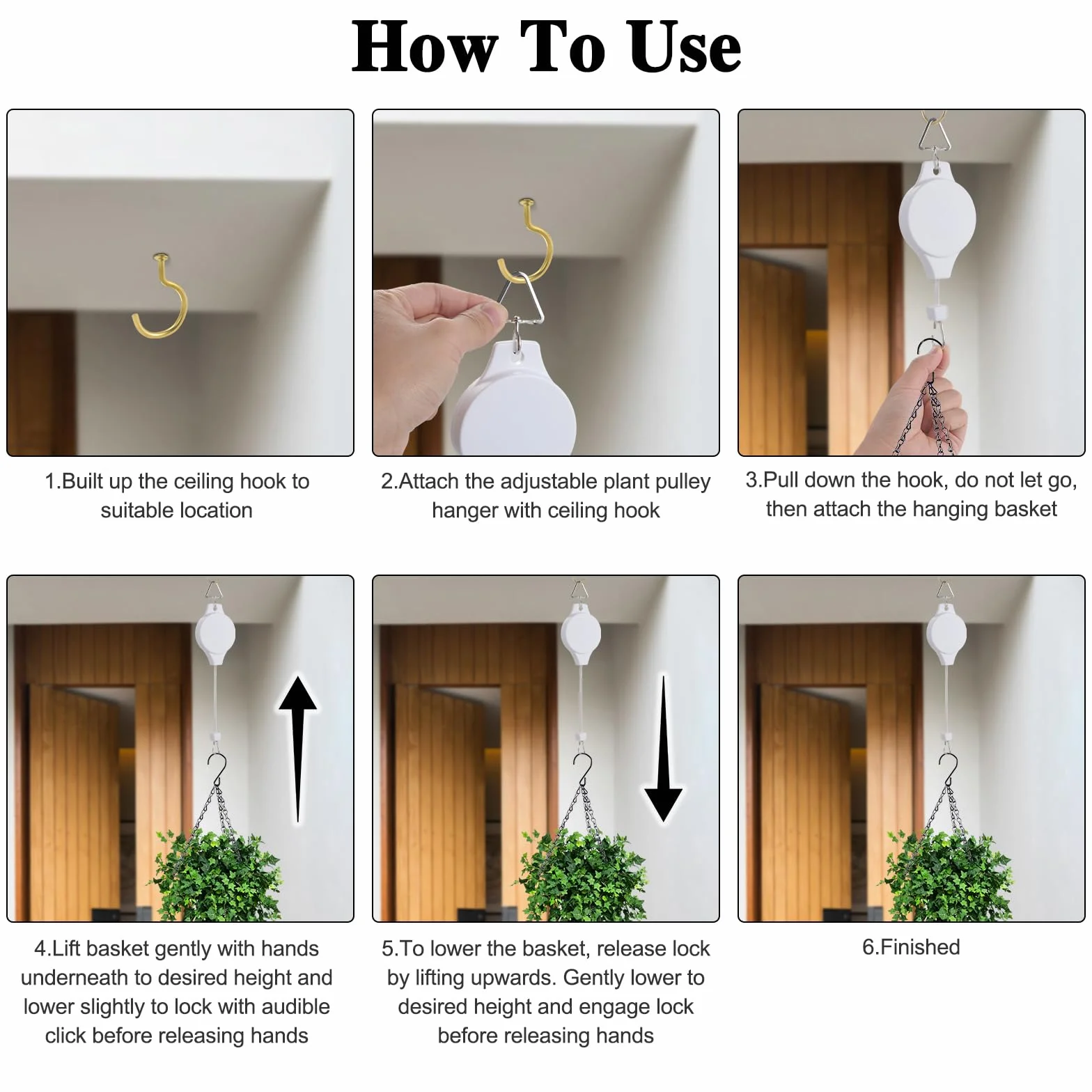 How To Use

1.Built up the ceiling hook to suitable location

2.Attach the adjustable plant pulley hanger with ceiling hook

3.Pull down the hook, do not let go, then attach the hanging basket

4.Lift basket gently with hands underneath to desired height and lower slightly to lock with audible click before releasing hands

5.To lower the basket, release lock by lifting upwards. Gently lower to desired height and engage lock before releasing hands

6.Finished