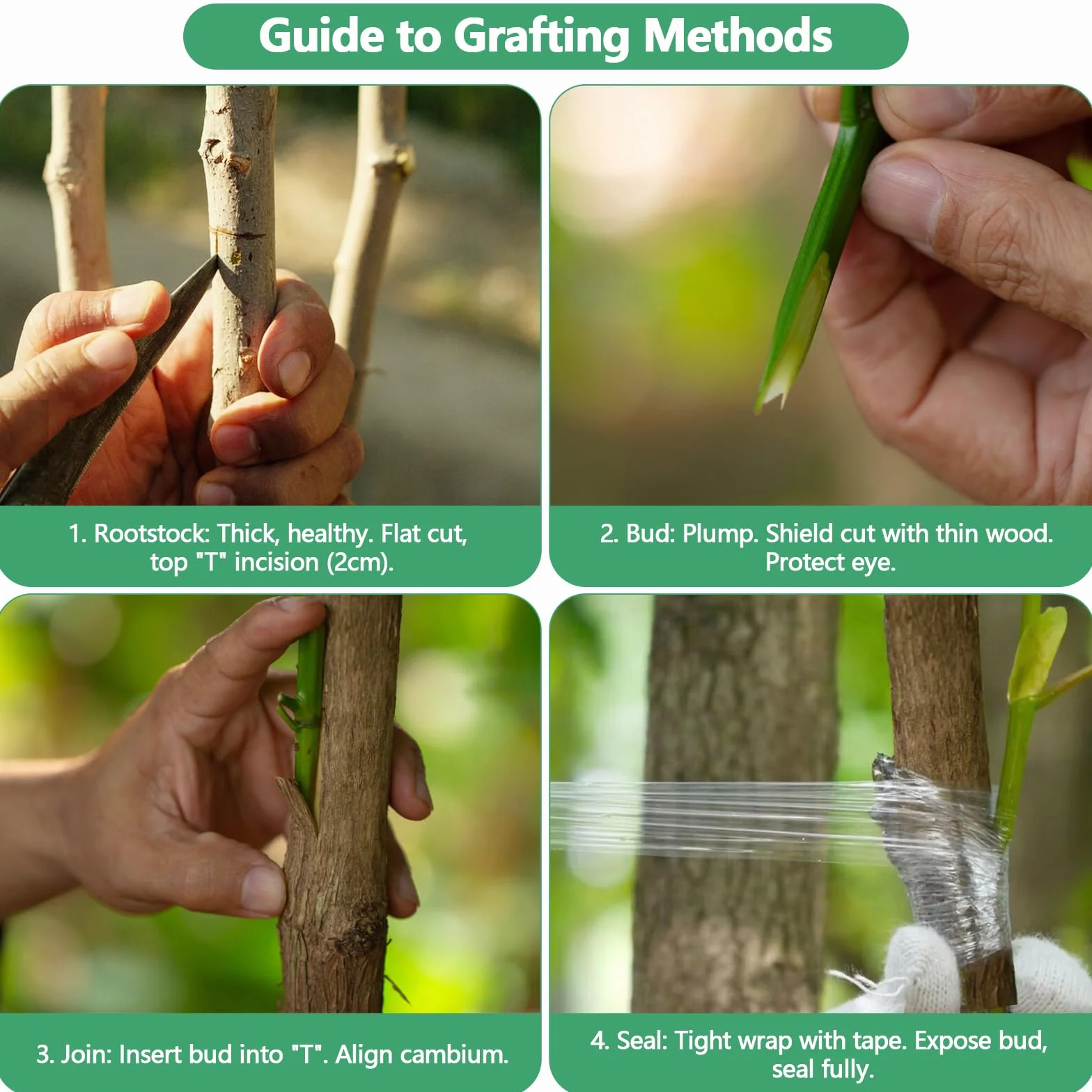 Guide to Grafting Methods

1. Rootstock: Thick, healthy. Flat cut, top "T" incision (2cm).

2. Bud: Plump. Shield cut with thin wood. Protect eye.

3. Join: Insert bud into "T". Align cambium.

4. Seal: Tight wrap with tape. Expose bud, seal fully.