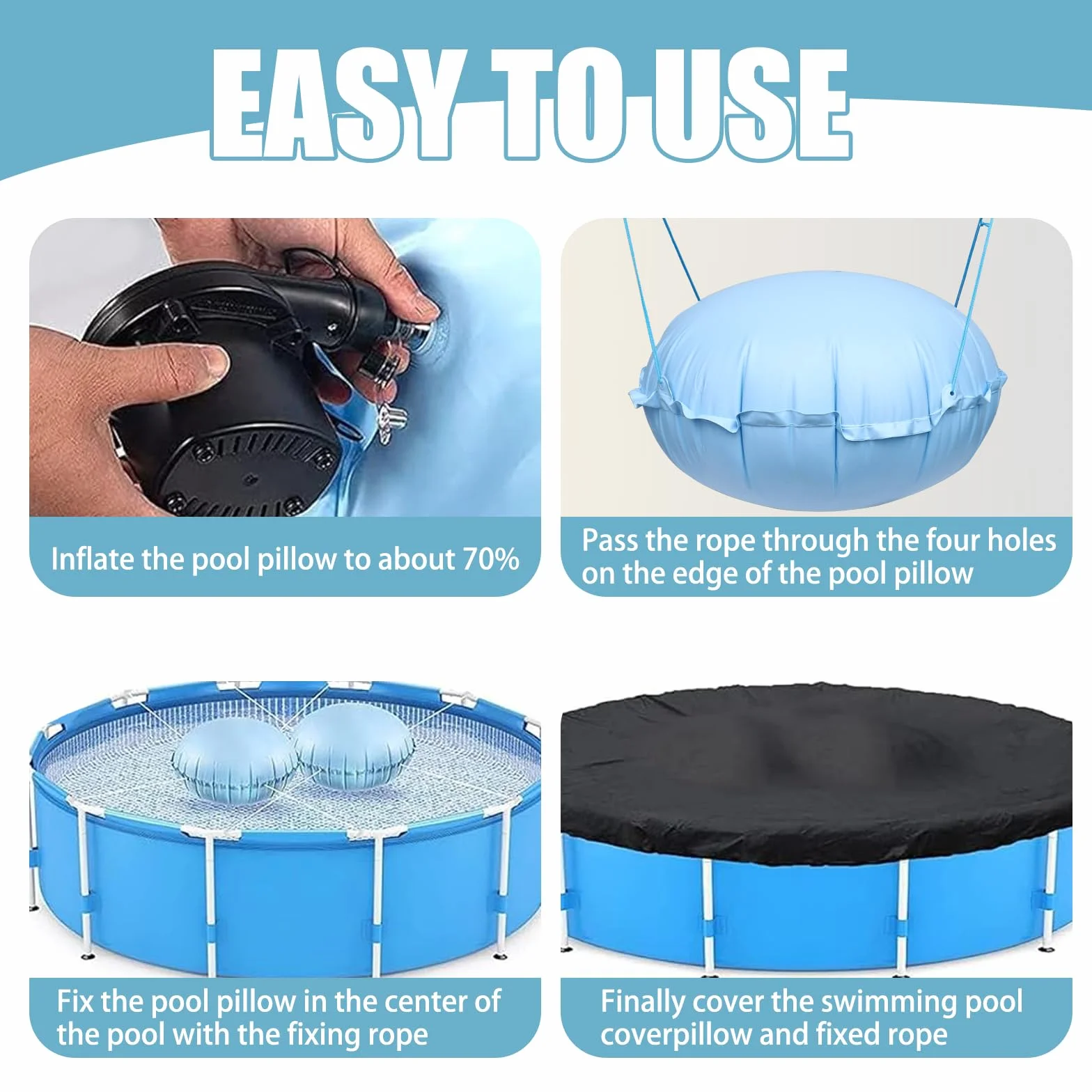 EASY TO USE

Inflate the pool pillow to about 70%

Pass the rope through the four holes on the edge of the pool pillow

Fix the pool pillow in the center of the pool with the fixing rope

Finally cover the swimming pool coverpillow and fixed rope