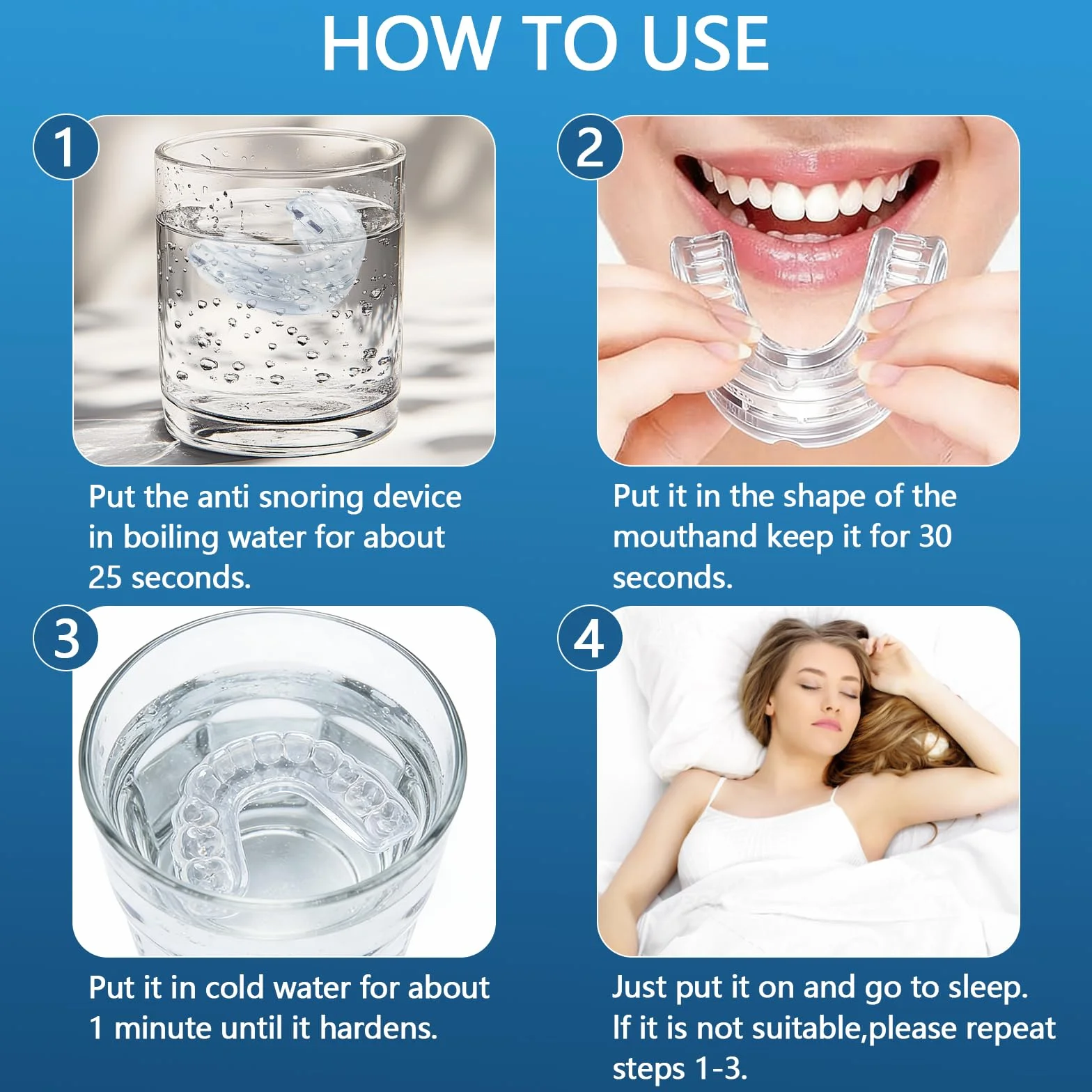 HOW TO USE

1

Put the anti snoring device in boiling water for about 25 seconds.

2

Put it in the shape of the mouthand keep it for 30 seconds.

3

Put it in cold water for about 1 minute until it hardens.

4

Just put it on and go to sleep. If it is not suitable,please repeat steps 1-3.