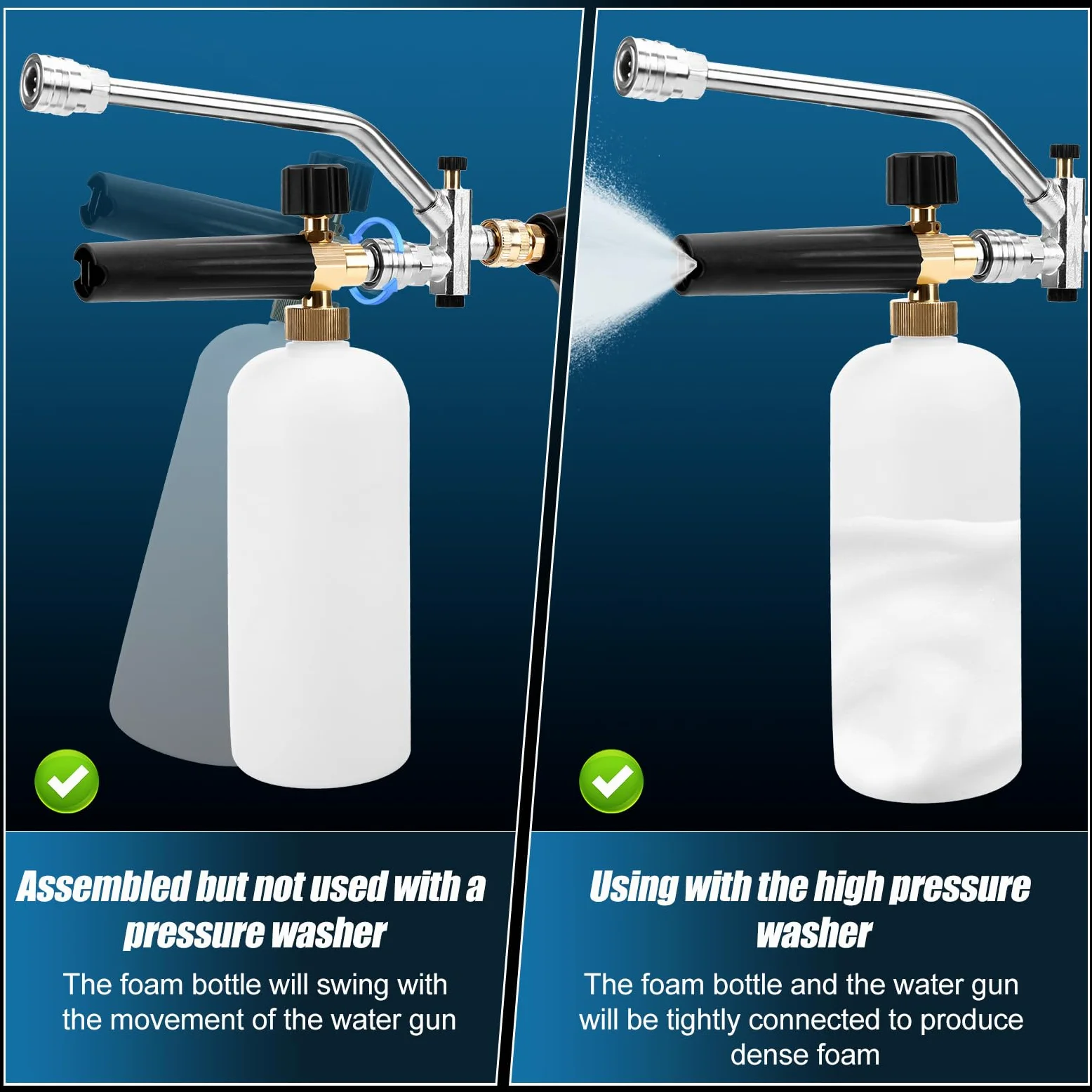 Assembled but not used with a pressure washer

The foam bottle will swing with the movement of the water gun

Using with the high pressure washer

The foam bottle and the water gun will be tightly connected to produce dense foam