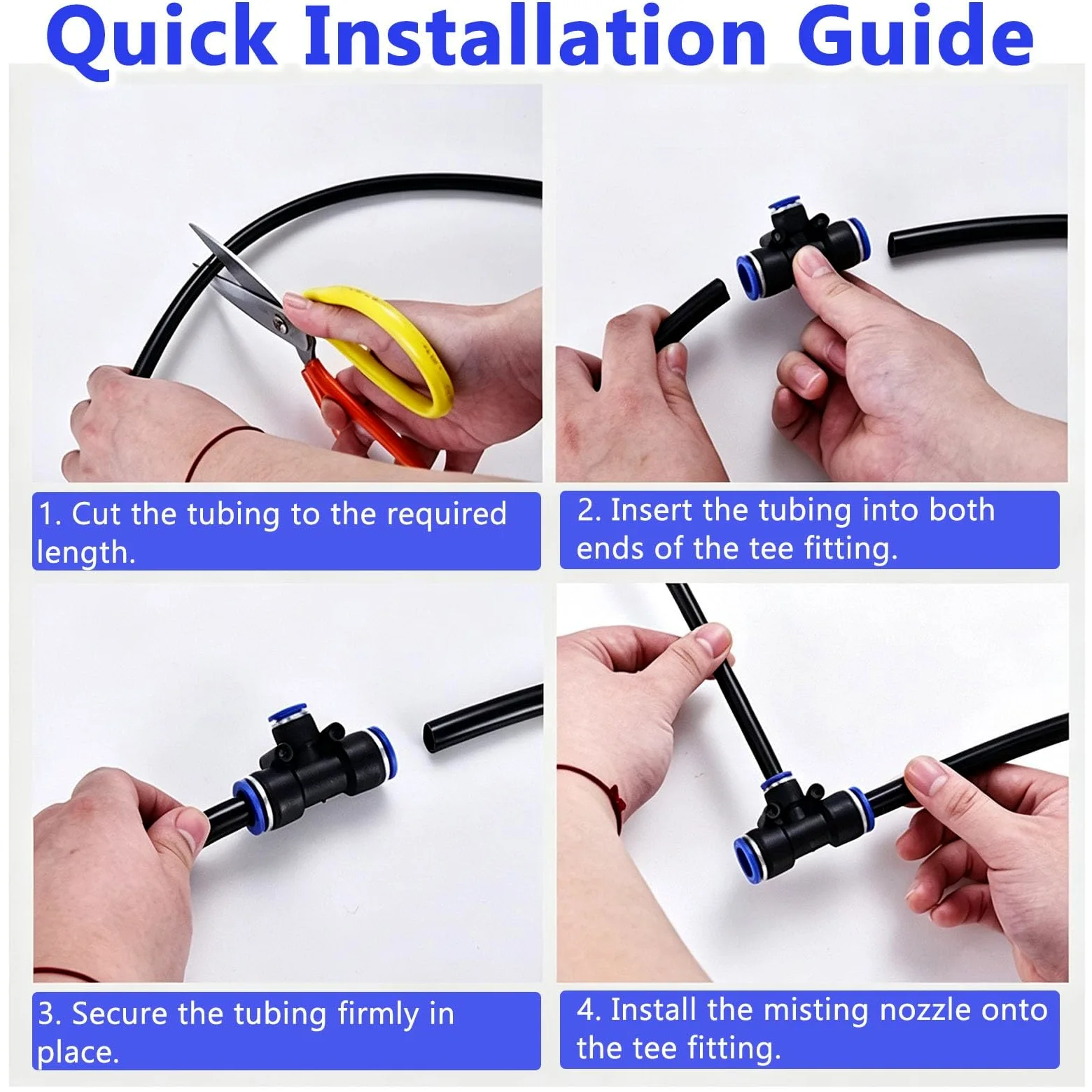 Quick Installation Guide

1. Cut the tubing to the required length.

2. Insert the tubing into both ends of the tee fitting.

3. Secure the tubing firmly in place.

4. Install the misting nozzle onto the tee fitting.