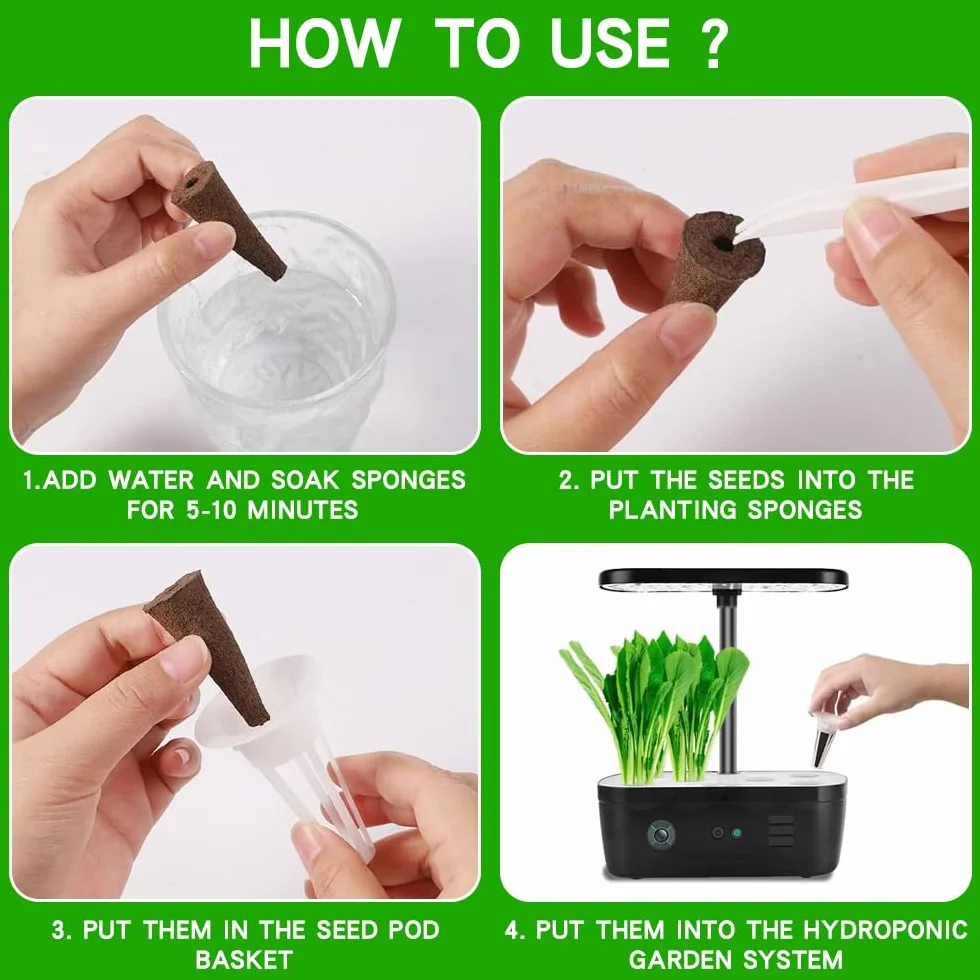 HOW TO USE ?

1.ADD WATER AND SOAK SPONGES FOR 5-10 MINUTES

2. PUT THE SEEDS INTO THE PLANTING SPONGES

3. PUT THEM IN THE SEED POD BASKET

4. PUT THEM INTO THE HYDROPONIC GARDEN SYSTEM