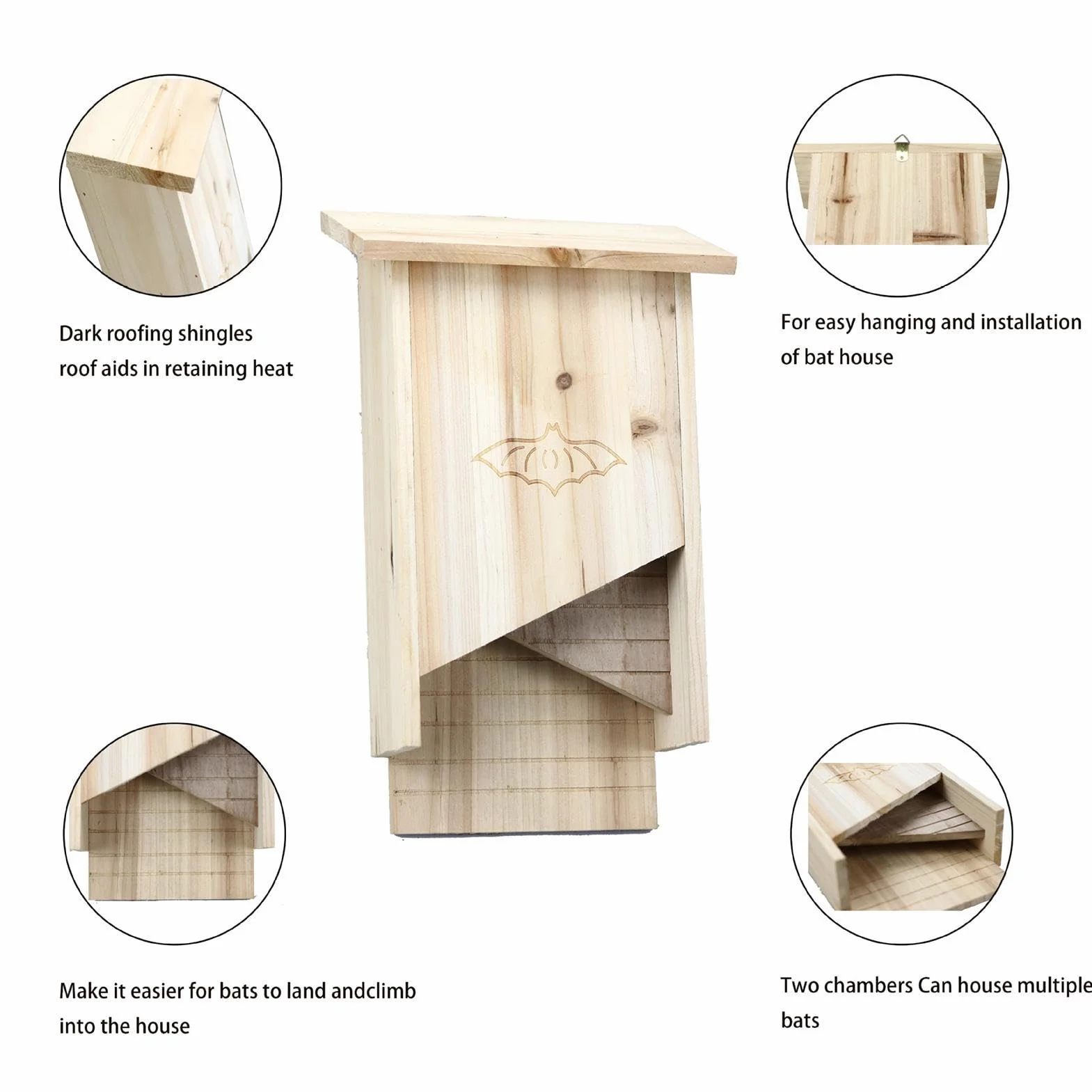 Dark roofing shingles roof aids in retaining heat

For easy hanging and installation of bat house

Make it easier for bats to land andclimb into the house

Two chambers Can house multiple bats