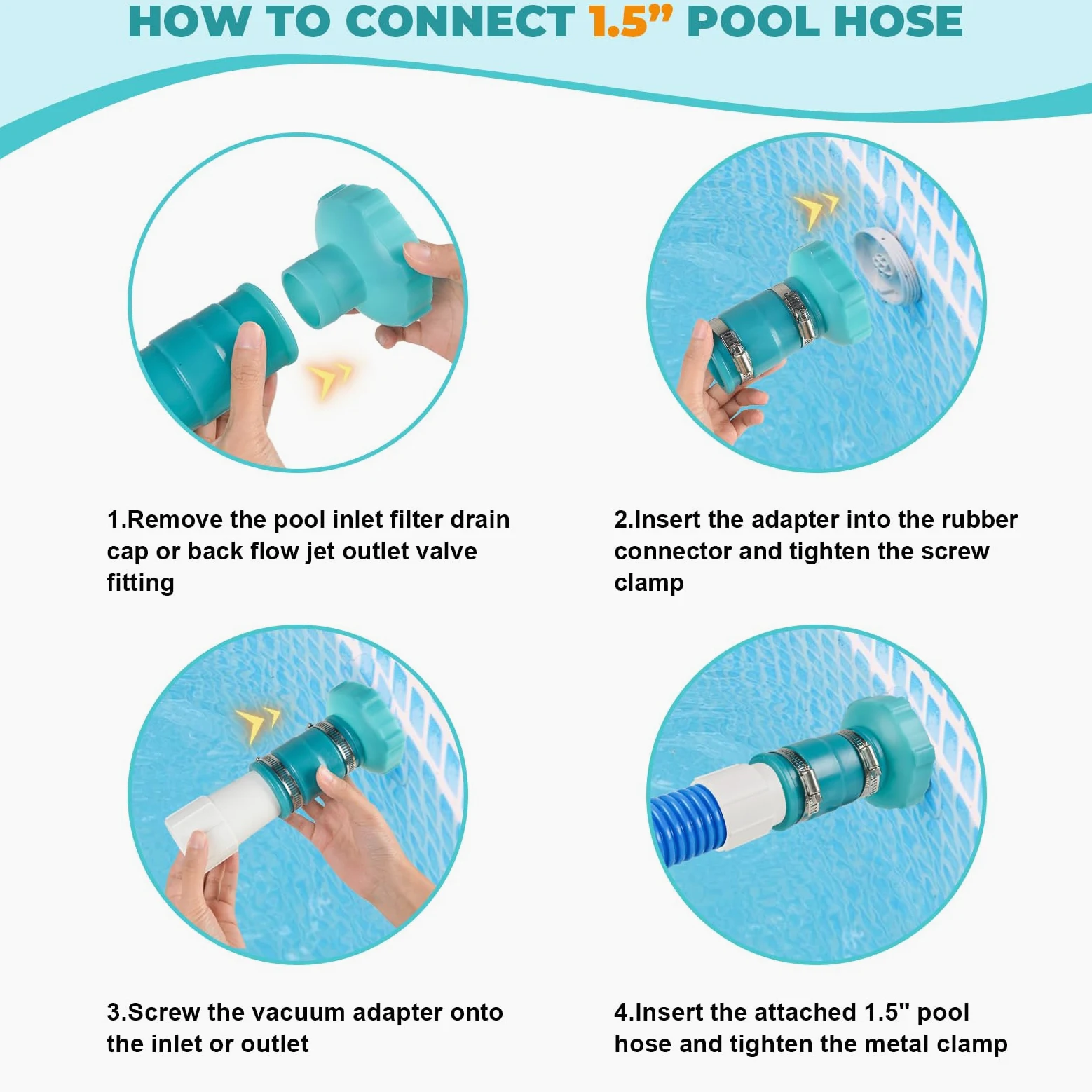 HOW TO CONNECT 1.5” POOL HOSE

1.Remove the pool inlet filter drain cap or back flow jet outlet valve fitting

2.Insert the adapter into the rubber connector and tighten the screw clamp

3.Screw the vacuum adapter onto the inlet or outlet

4.Insert the attached 1.5" pool hose and tighten the metal clamp