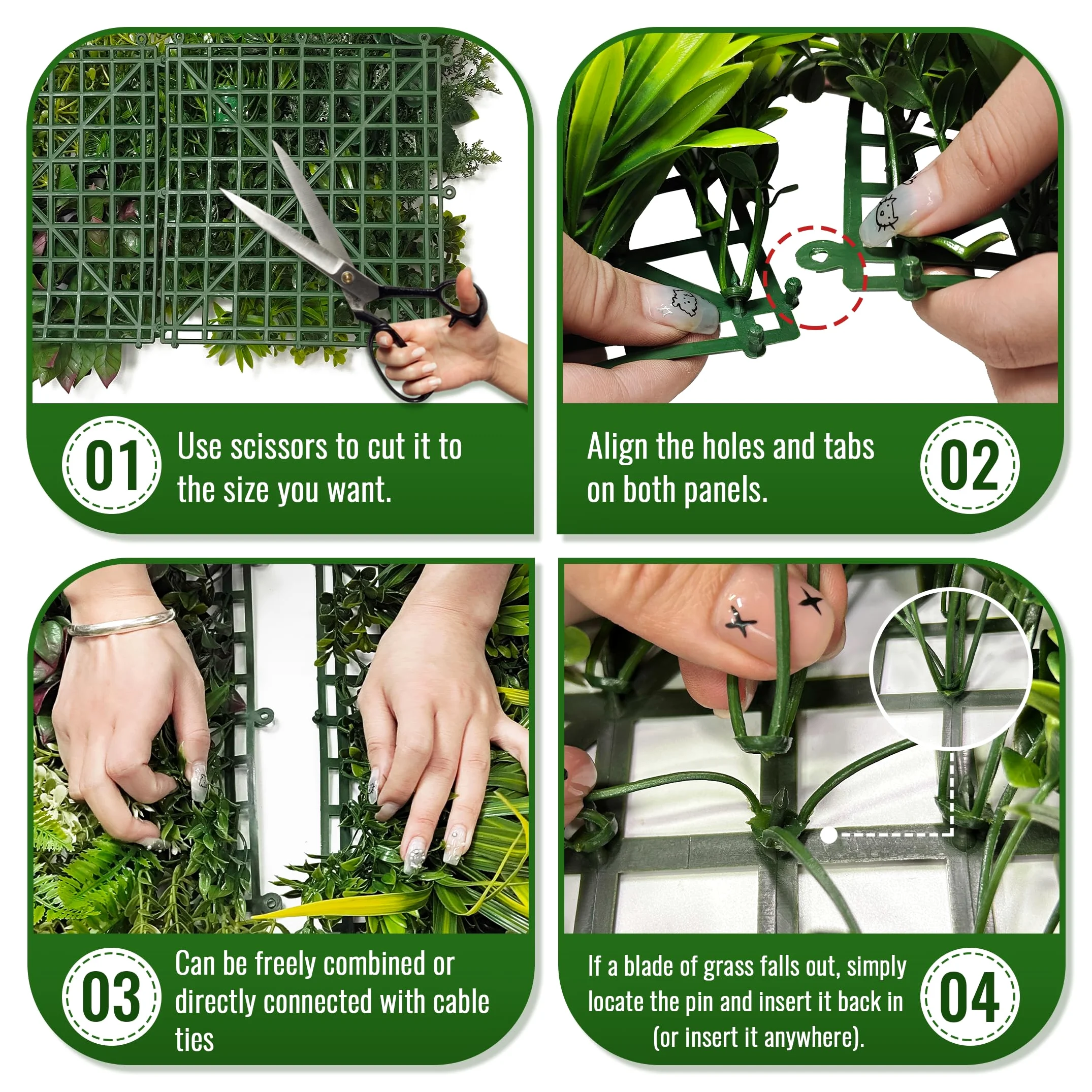 01 Use scissors to cut it to the size you want.

Align the holes and tabs on both panels. 02

03 Can be freely combined or directly connected with cable ties

If a blade of grass falls out, simply locate the pin and insert it back in (or insert it anywhere). 04