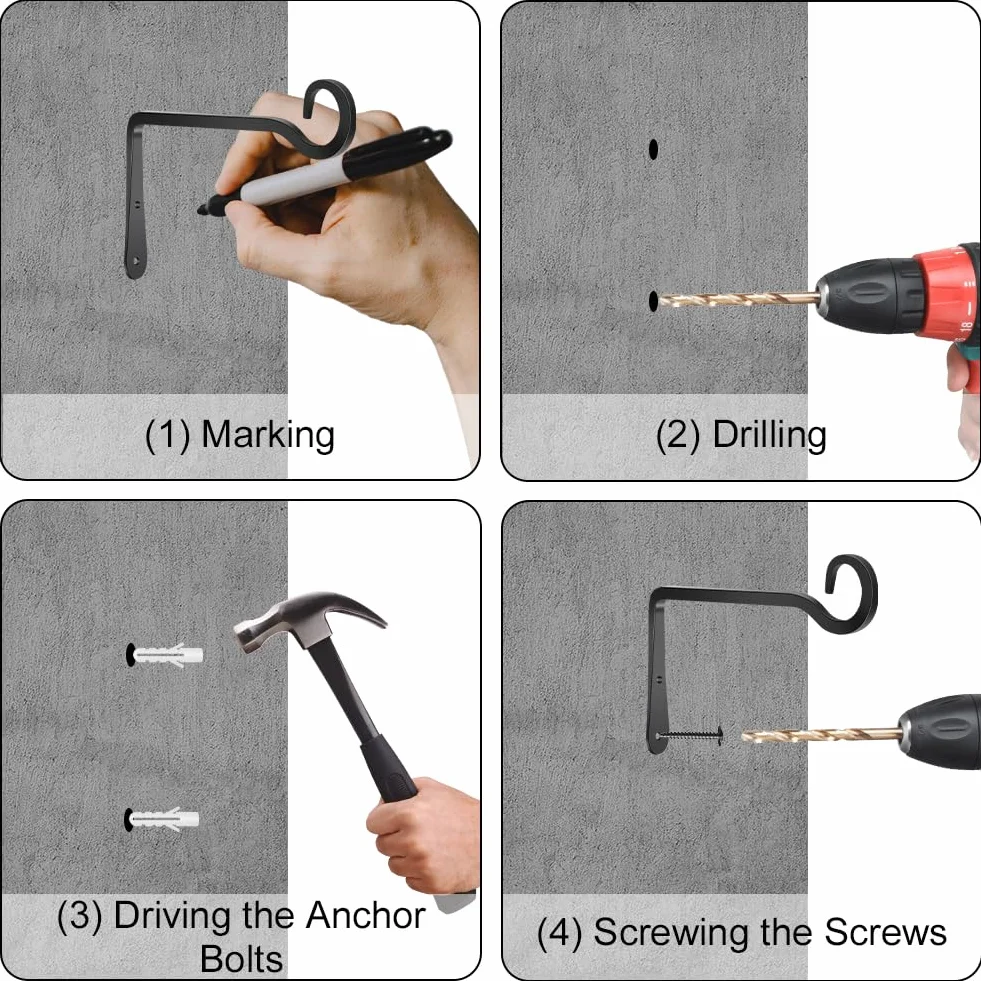 (1) Marking

(2) Drilling

18

(3) Driving the Anchor Bolts

(4) Screwing the Screws