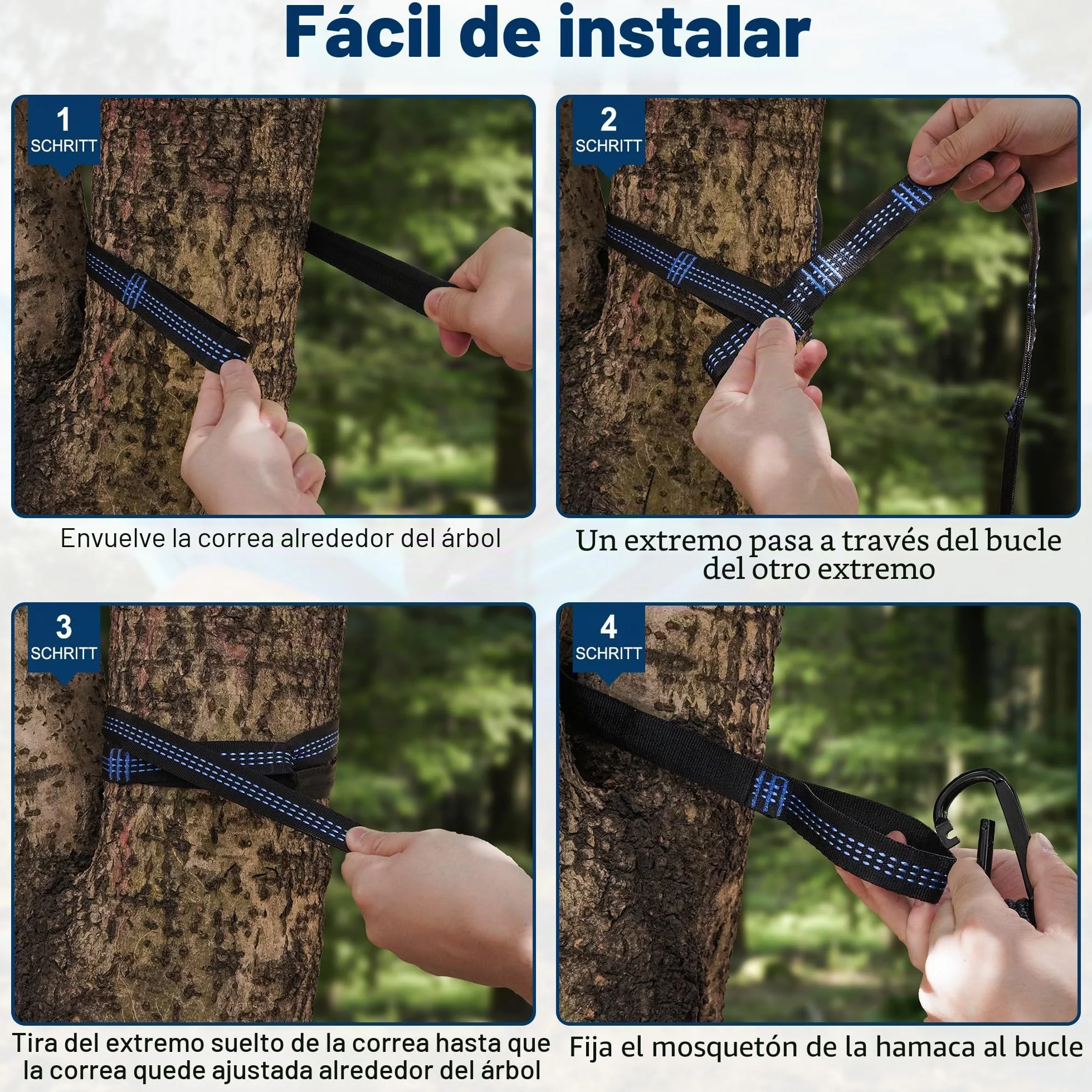 Fácil de instalar

1
SCHRITT

Envuelve la correa alrededor del árbol

2
SCHRITT

Un extremo pasa a través del bucle del otro extremo

3
SCHRITT

Tira del extremo suelto de la correa hasta que la correa quede ajustada alrededor del árbol

4
SCHRITT

Fija el mosquetón de la hamaca al bucle