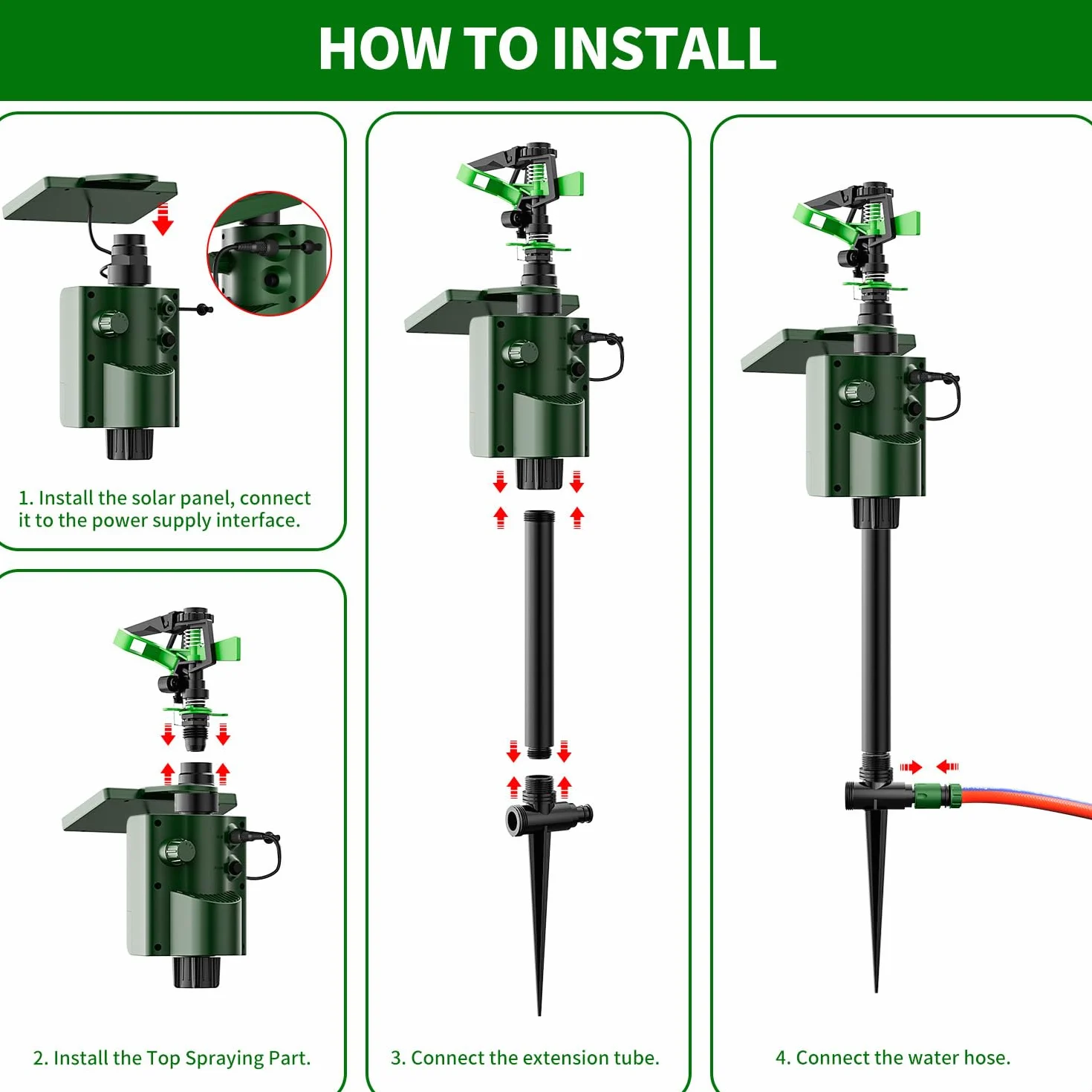 HOW TO INSTALL

1. Install the solar panel, connect it to the power supply interface.

2. Install the Top Spraying Part.

3. Connect the extension tube.

4. Connect the water hose.