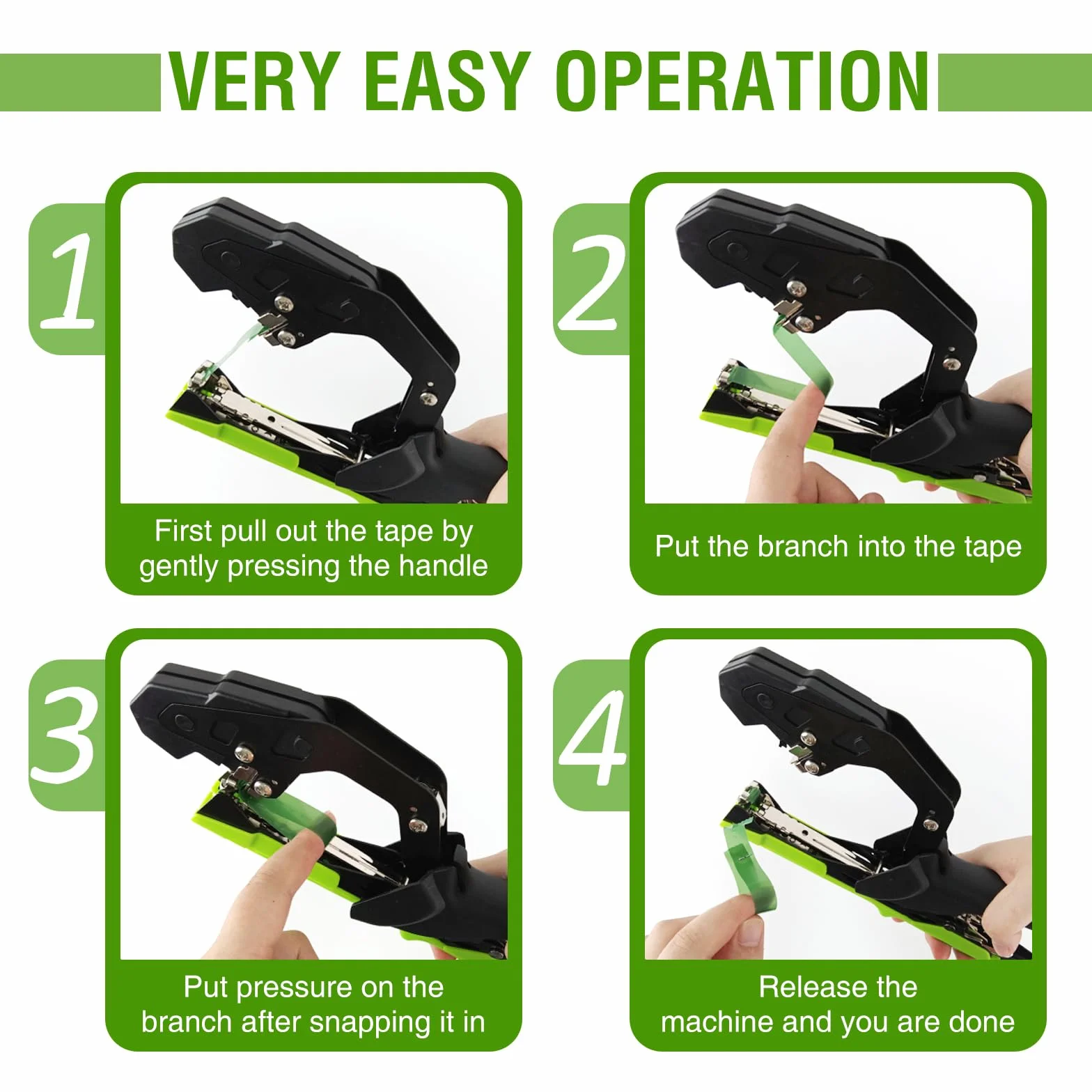 VERY EASY OPERATION

1

First pull out the tape by gently pressing the handle

2

Put the branch into the tape

3

Put pressure on the branch after snapping it in

4

Release the machine and you are done