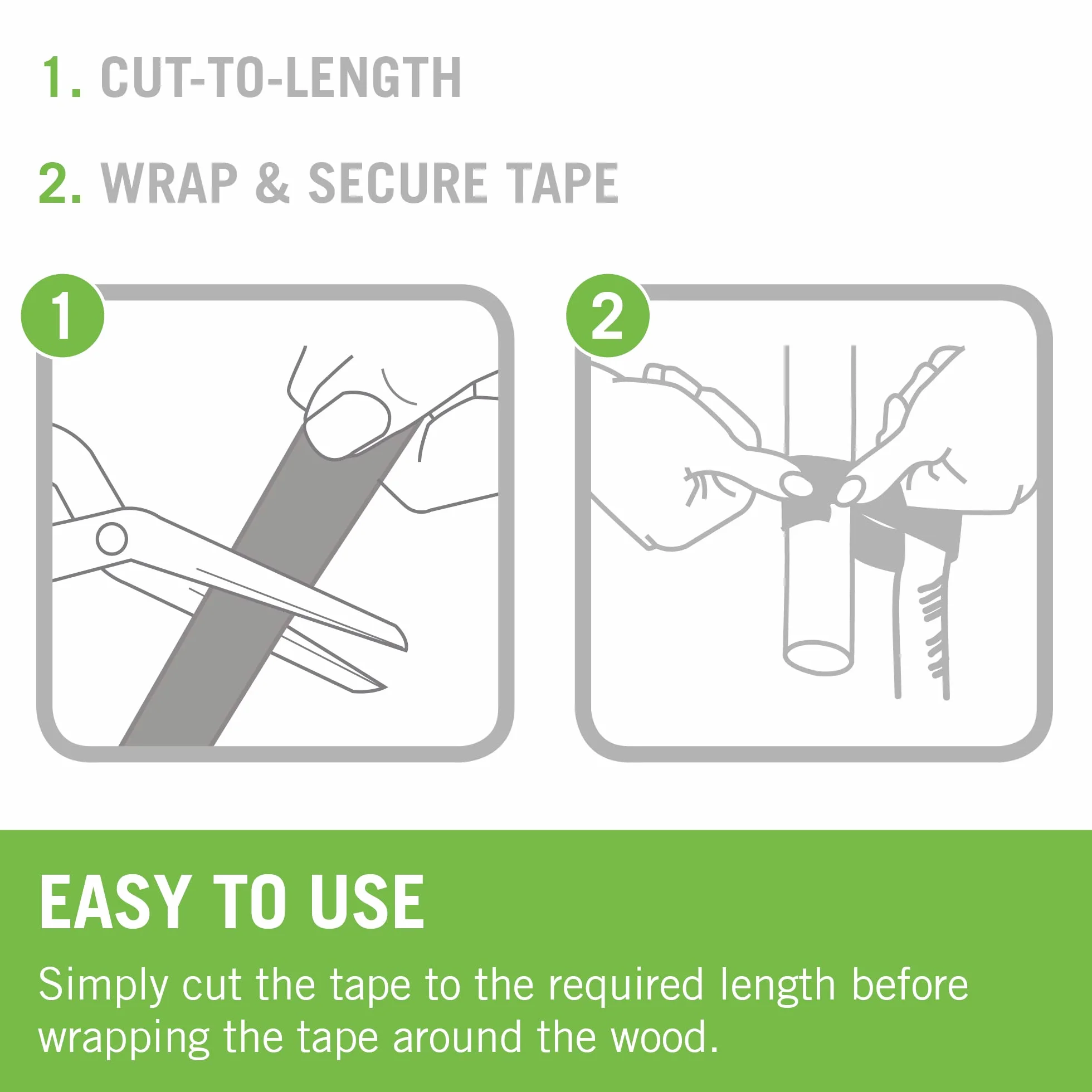 1. CUT-TO-LENGTH

2. WRAP & SECURE TAPE

1

2

EASY TO USE

Simply cut the tape to the required length before wrapping the tape around the wood.