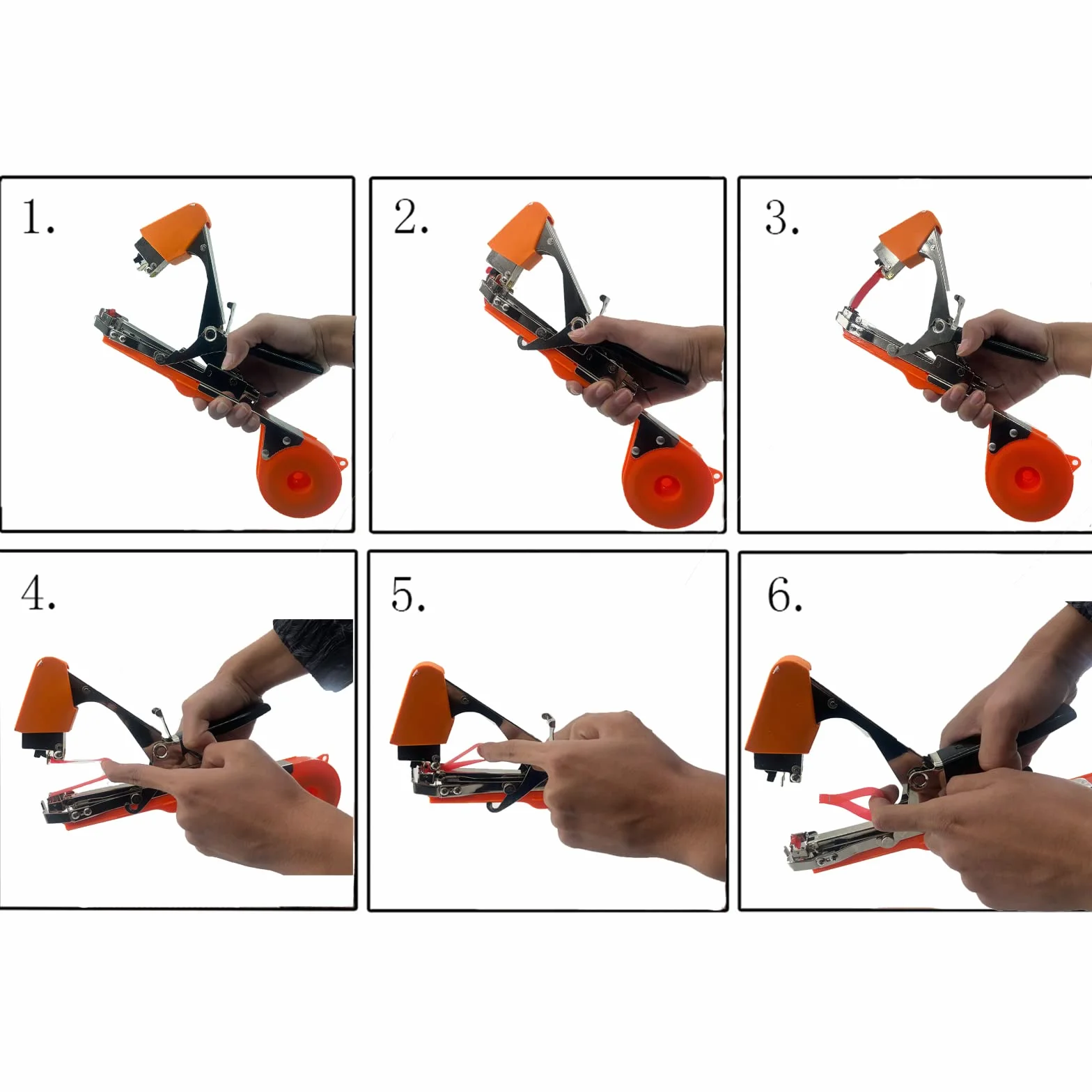 1.

2.

3.

4.

5.

6.