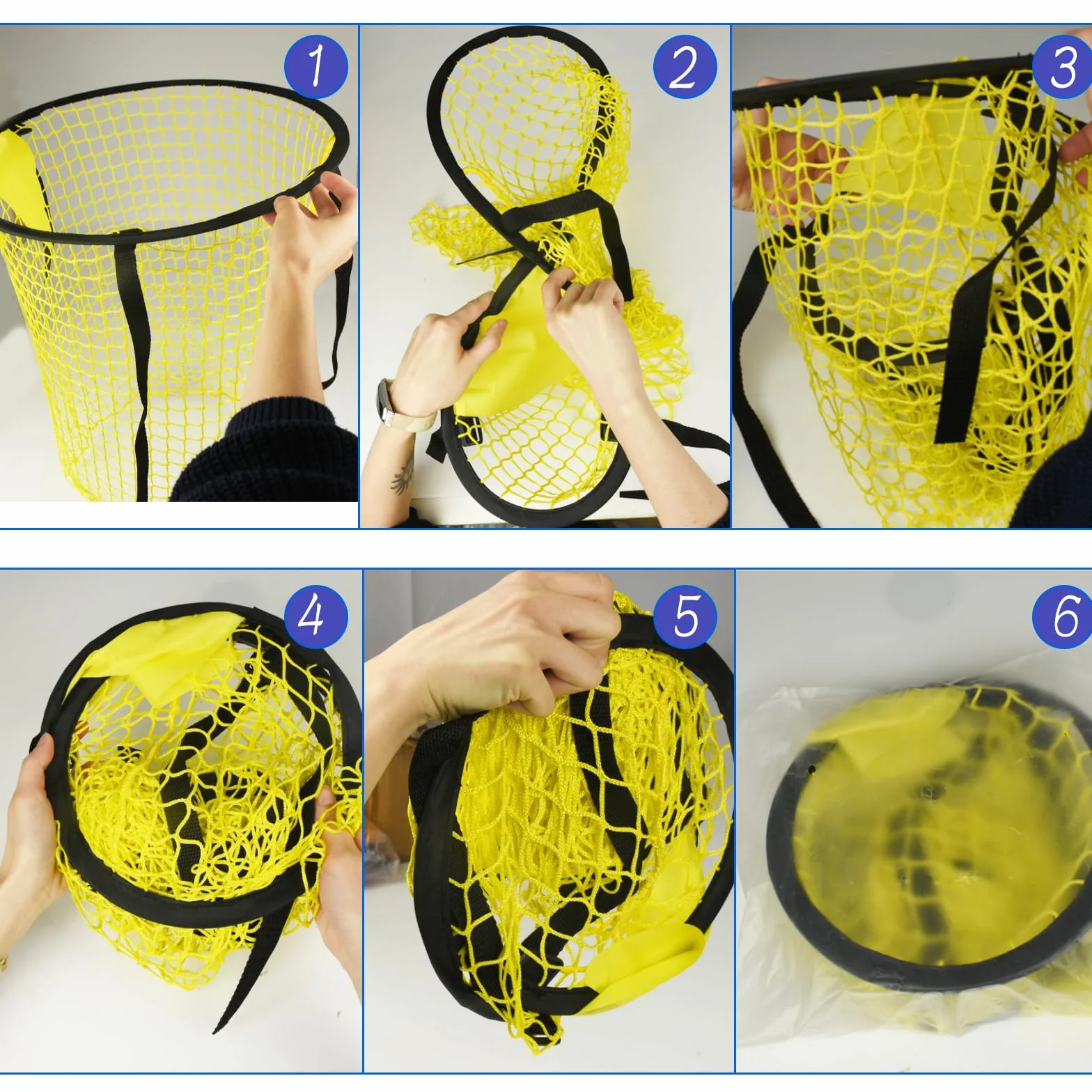 1
2
3
4
5
6