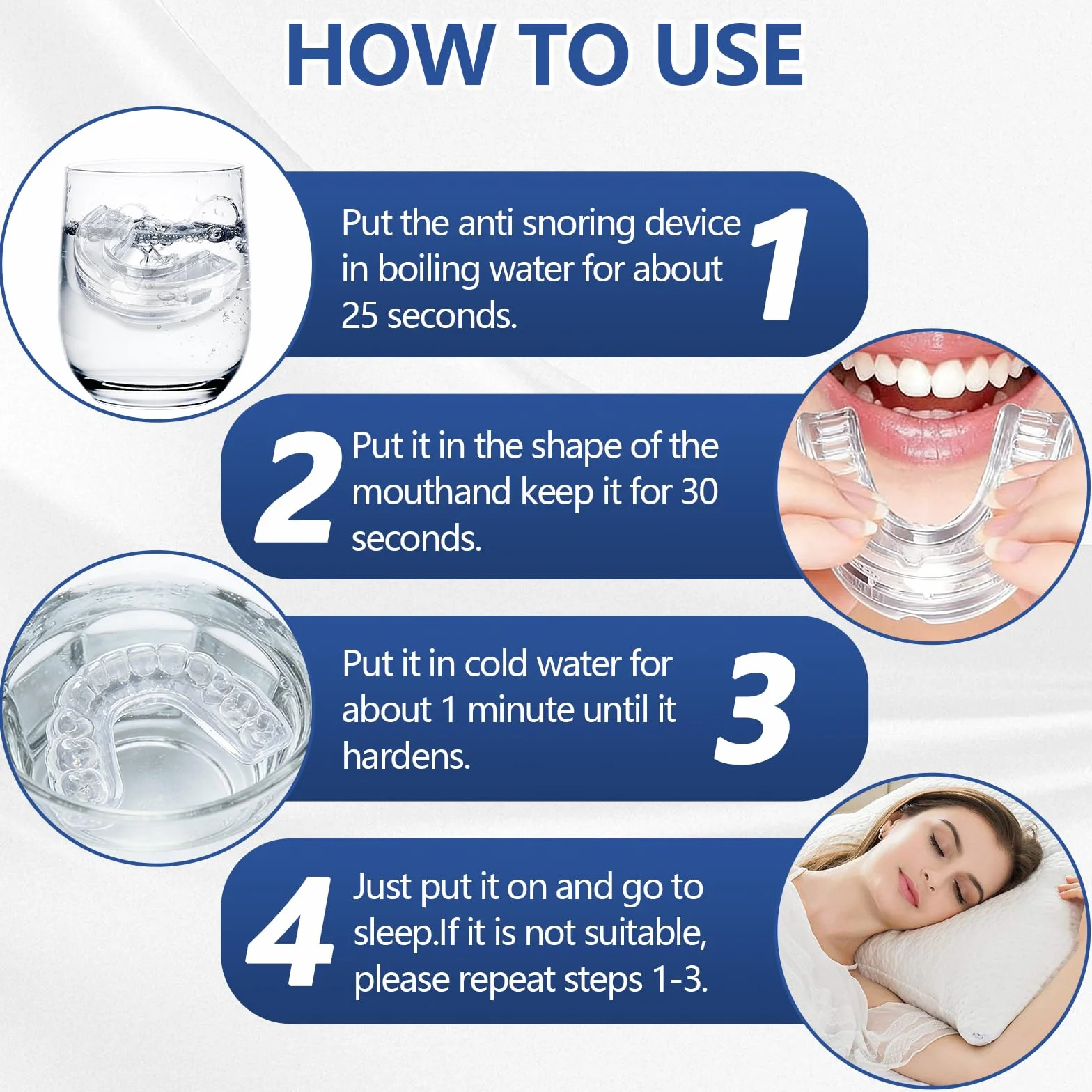 HOW TO USE

Put the anti snoring device in boiling water for about 25 seconds.

1

2

Put it in the shape of the mouthand keep it for 30 seconds.

Put it in cold water for about 1 minute until it hardens.

3

4

Just put it on and go to sleep.If it is not suitable, please repeat steps 1-3.