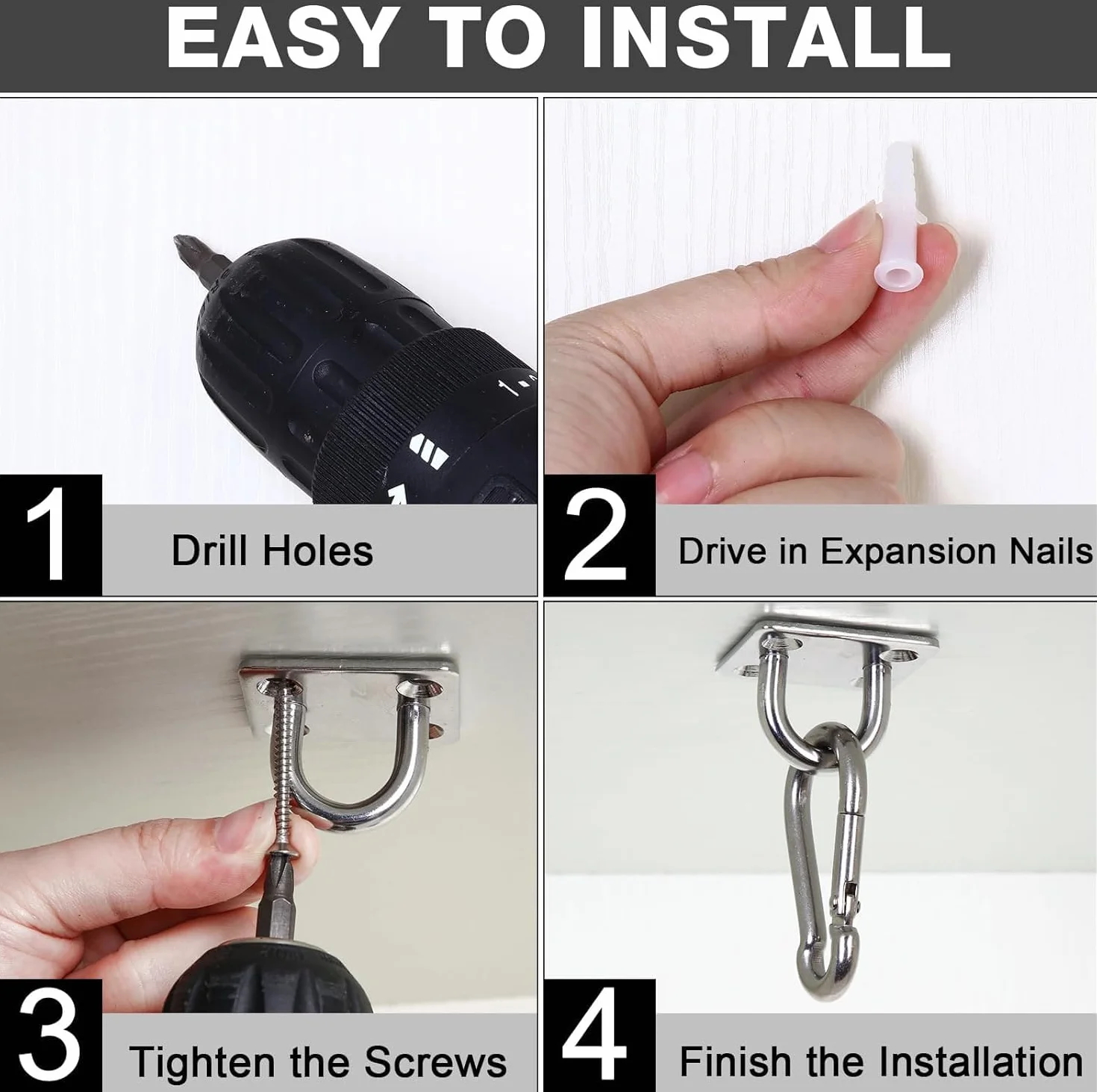 EASY TO INSTALL

1 Drill Holes

2 Drive in Expansion Nails

3 Tighten the Screws

4 Finish the Installation