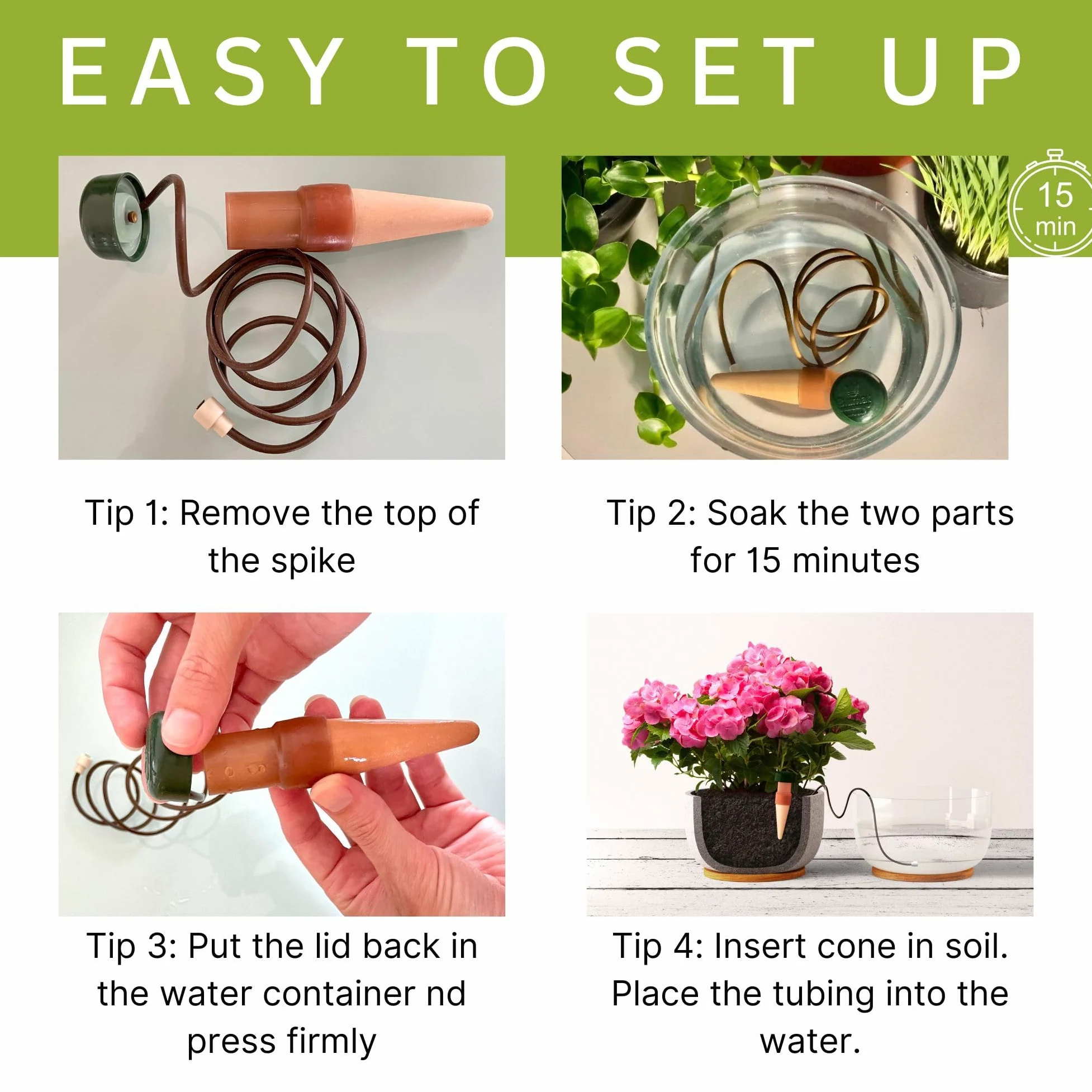 EASY TO SET UP

15 min

Tip 1: Remove the top of the spike

Tip 2: Soak the two parts for 15 minutes

Tip 3: Put the lid back in the water container nd press firmly

Tip 4: Insert cone in soil. Place the tubing into the water.