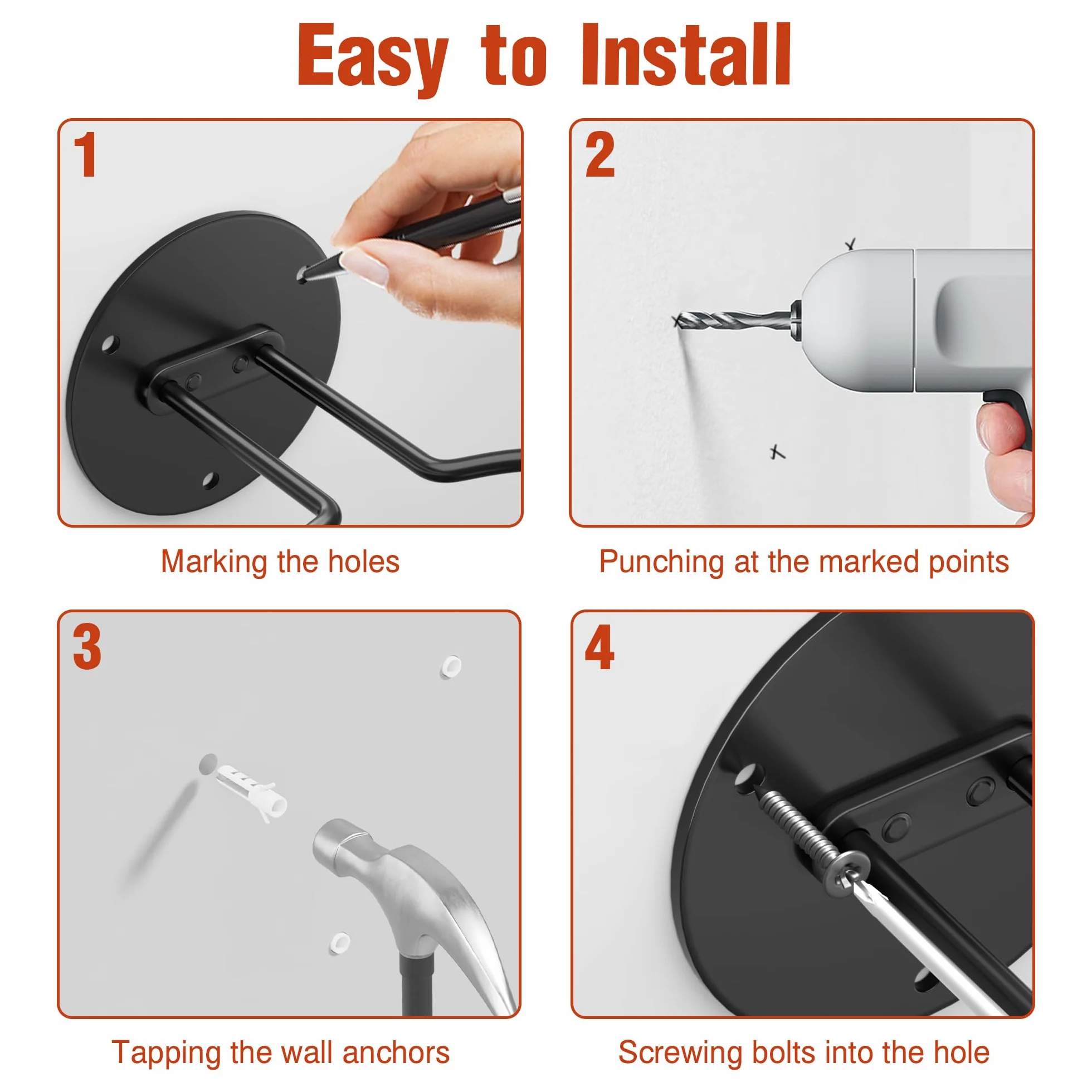 Easy to Install

1

Marking the holes

2

Punching at the marked points

3

Tapping the wall anchors

4

Screwing bolts into the hole