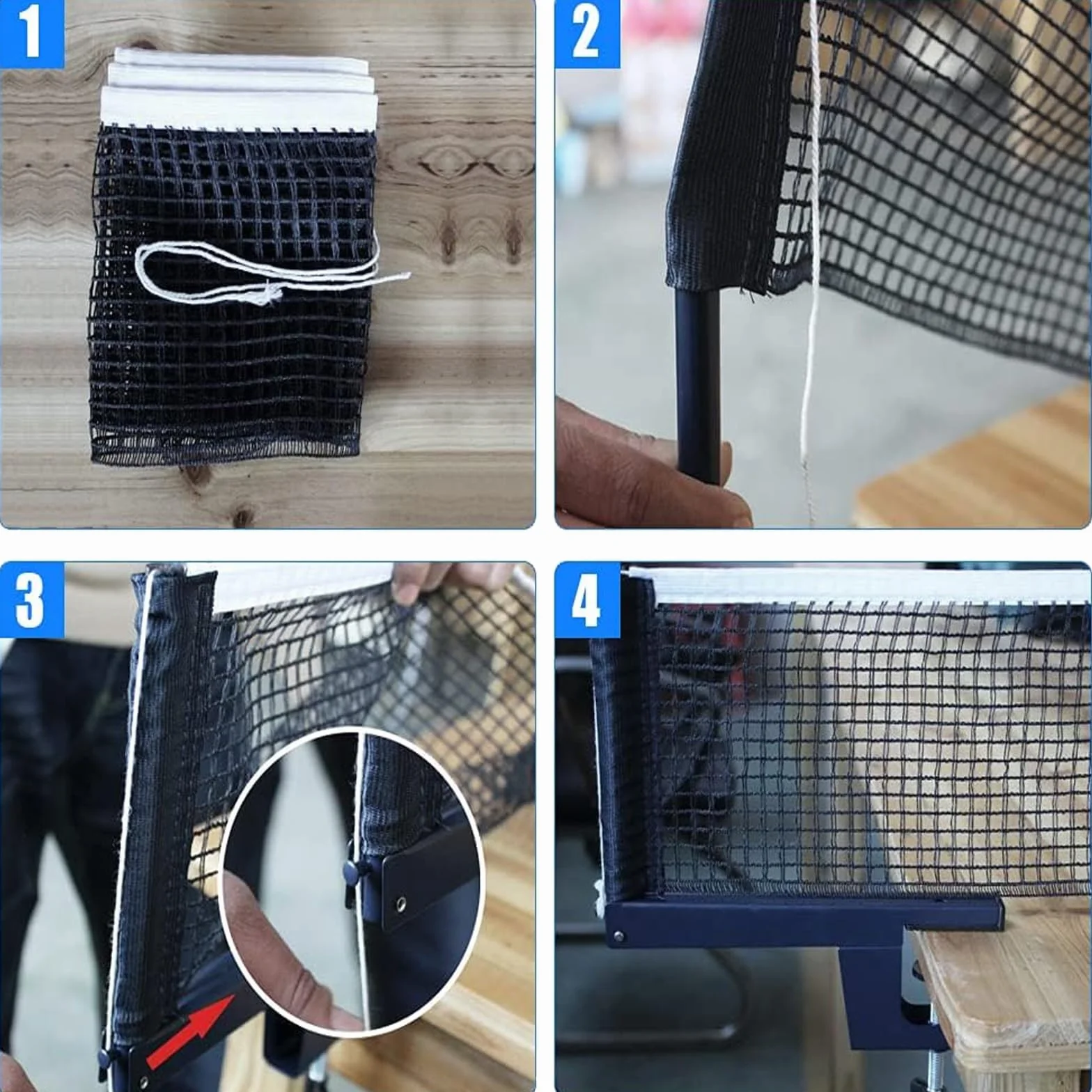 1

2

3

4