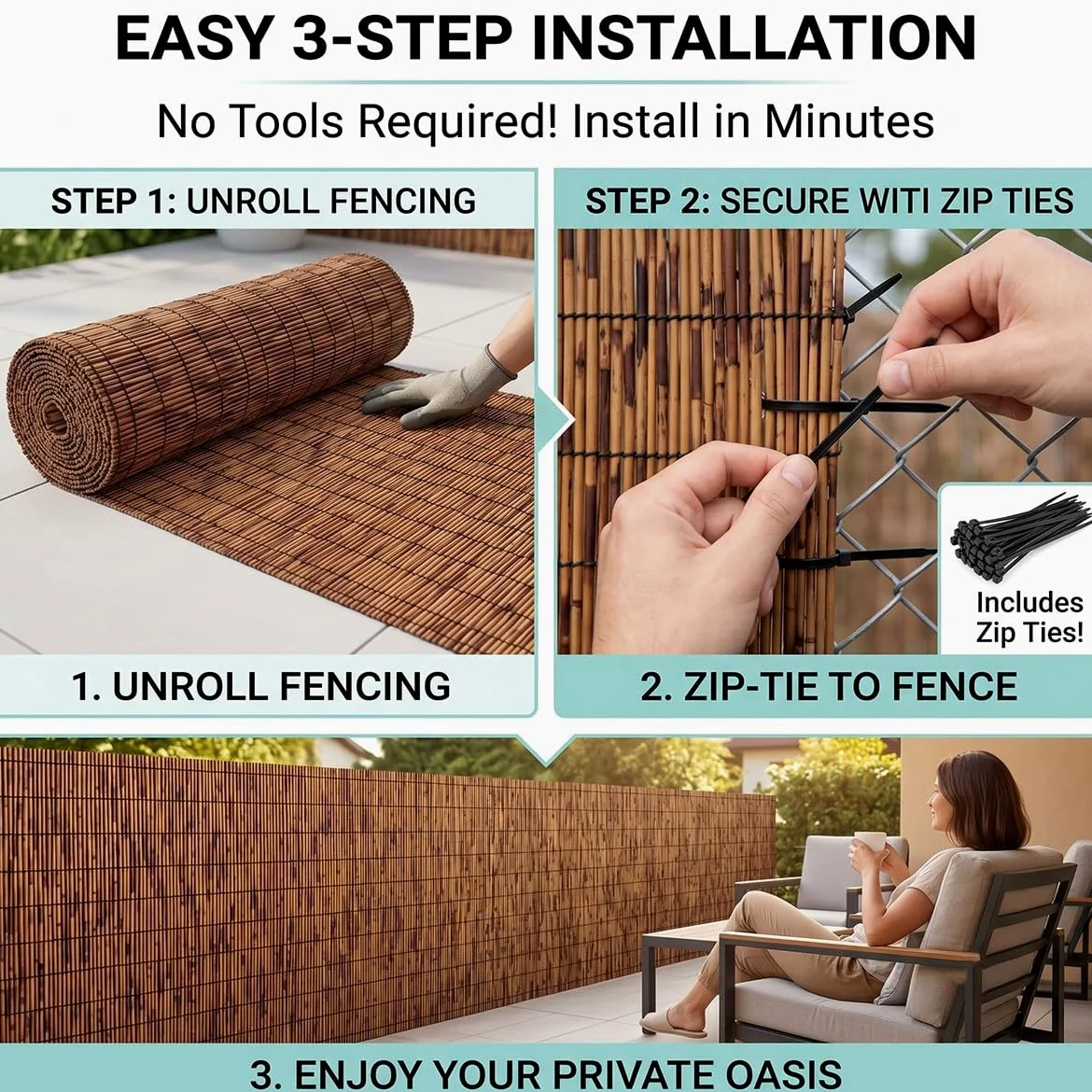 EASY 3-STEP INSTALLATION

No Tools Required! Install in Minutes

STEP 1: UNROLL FENCING

1. UNROLL FENCING

STEP 2: SECURE WITI ZIP TIES

Includes Zip Ties!

2. ZIP-TIE TO FENCE

3. ENJOY YOUR PRIVATE OASIS