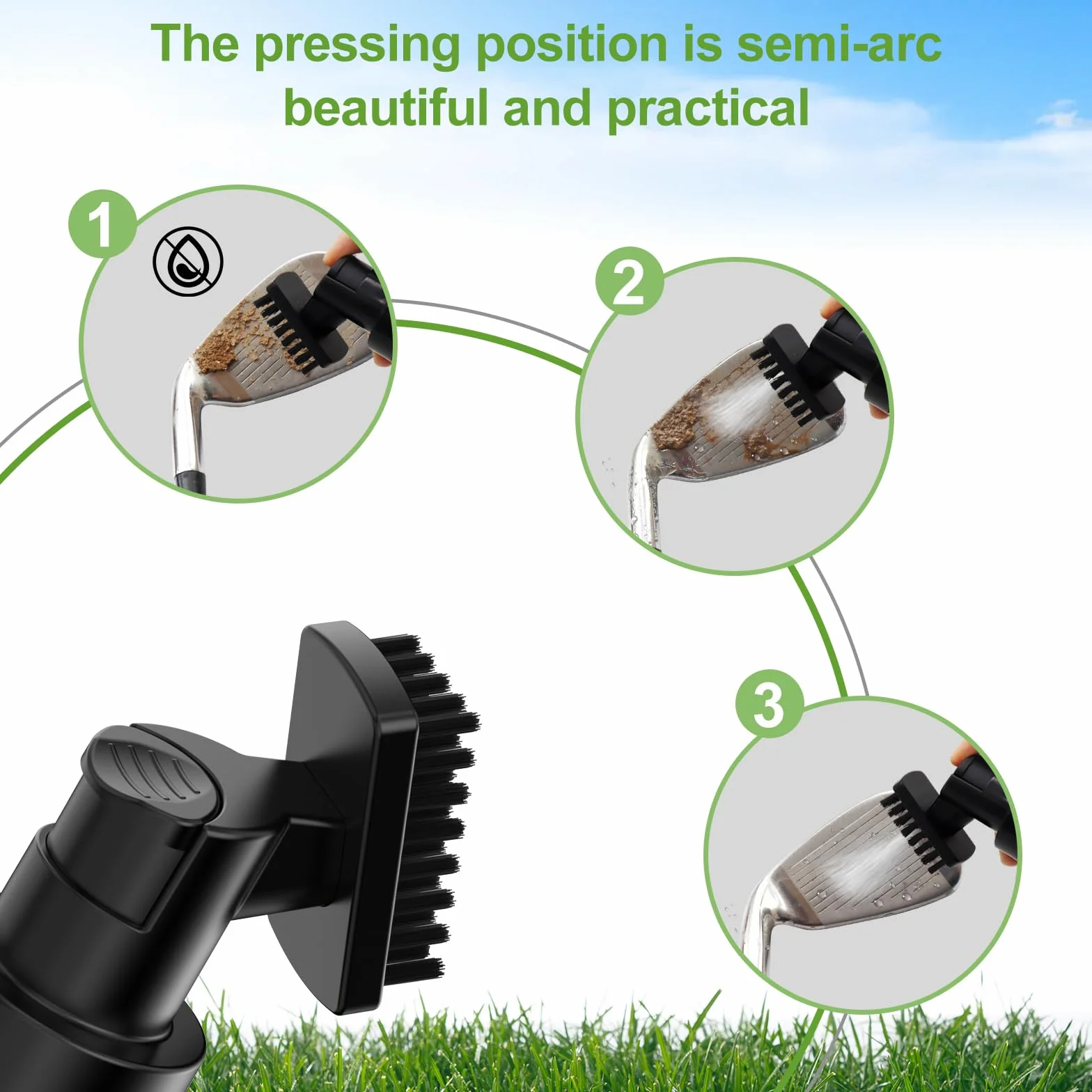 The pressing position is semi-arc beautiful and practical

1

2

3