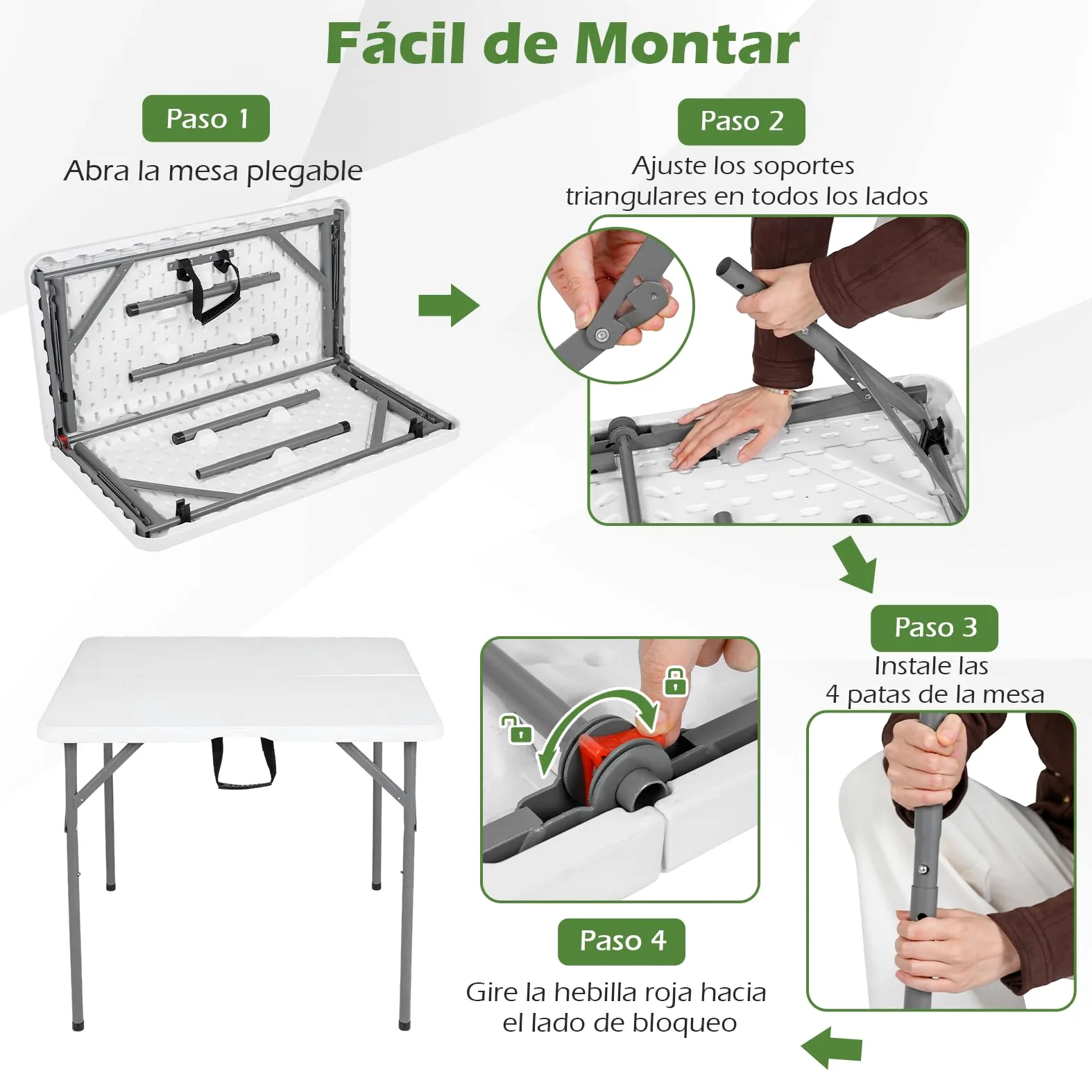 Fácil de Montar

Paso 1
Abra la mesa plegable

Paso 2
Ajuste los soportes triangulares en todos los lados

Paso 3
Instale las 4 patas de la mesa

Paso 4
Gire la hebilla roja hacia el lado de bloqueo